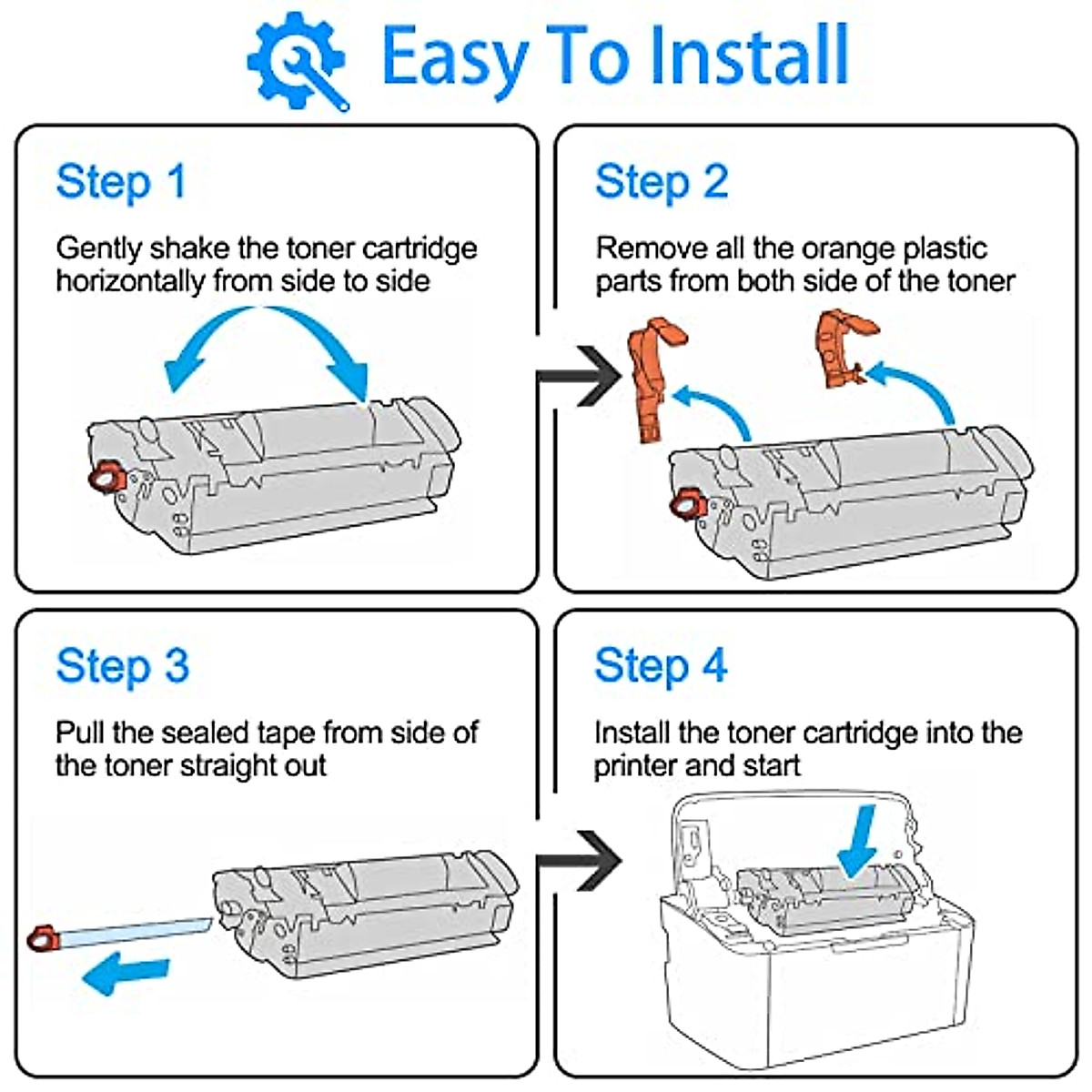 Easy To Install

Step 1

Gently shake the toner cartridge horizontally from side to side

Step 2

Remove all the orange plastic parts from both side of the toner

Step 3

Pull the sealed tape from side of the toner straight out

Step 4

Install the toner cartridge into the printer and start