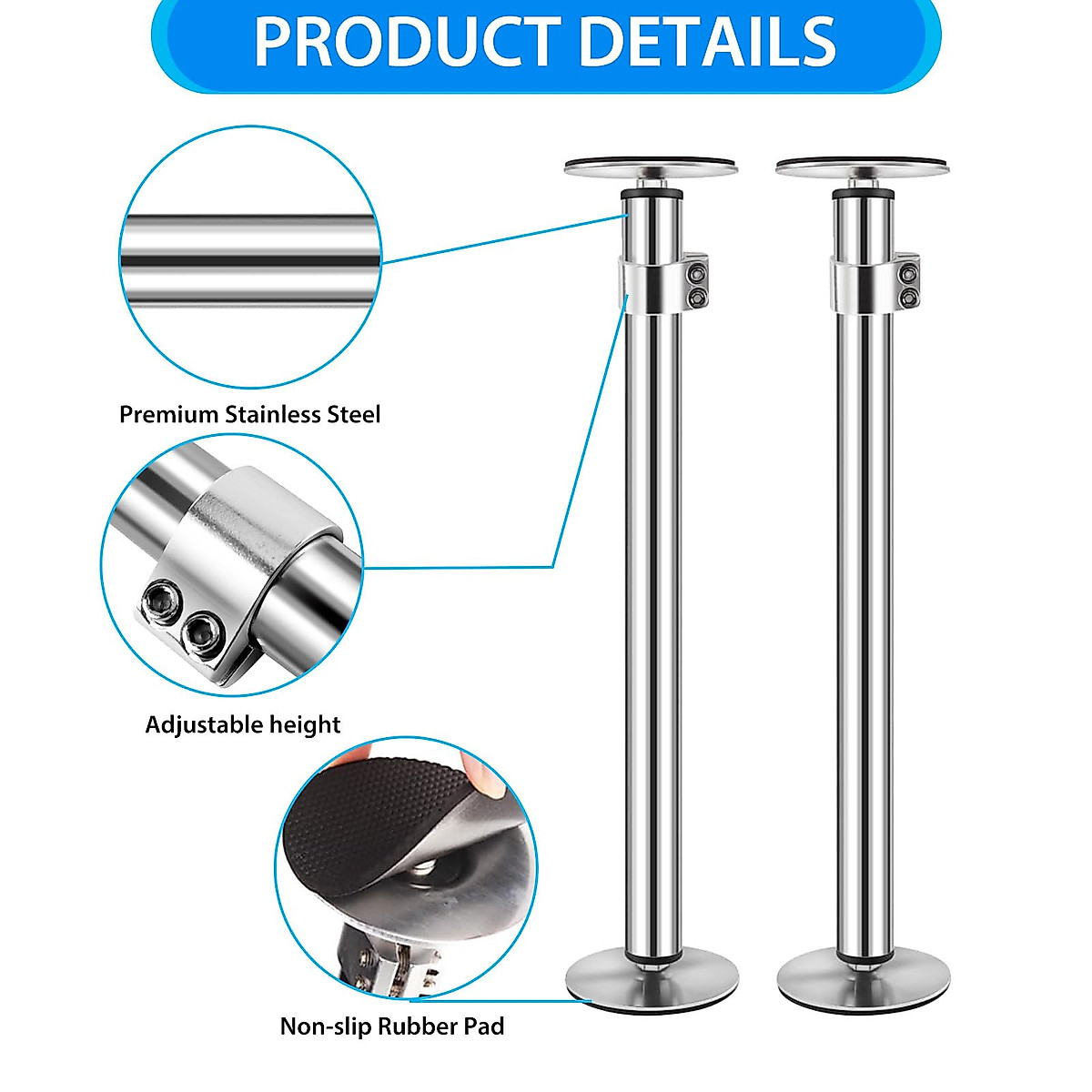 PRODUCT DETAILS

Premium Stainless Steel

Adjustable height

Non-slip Rubber Pad