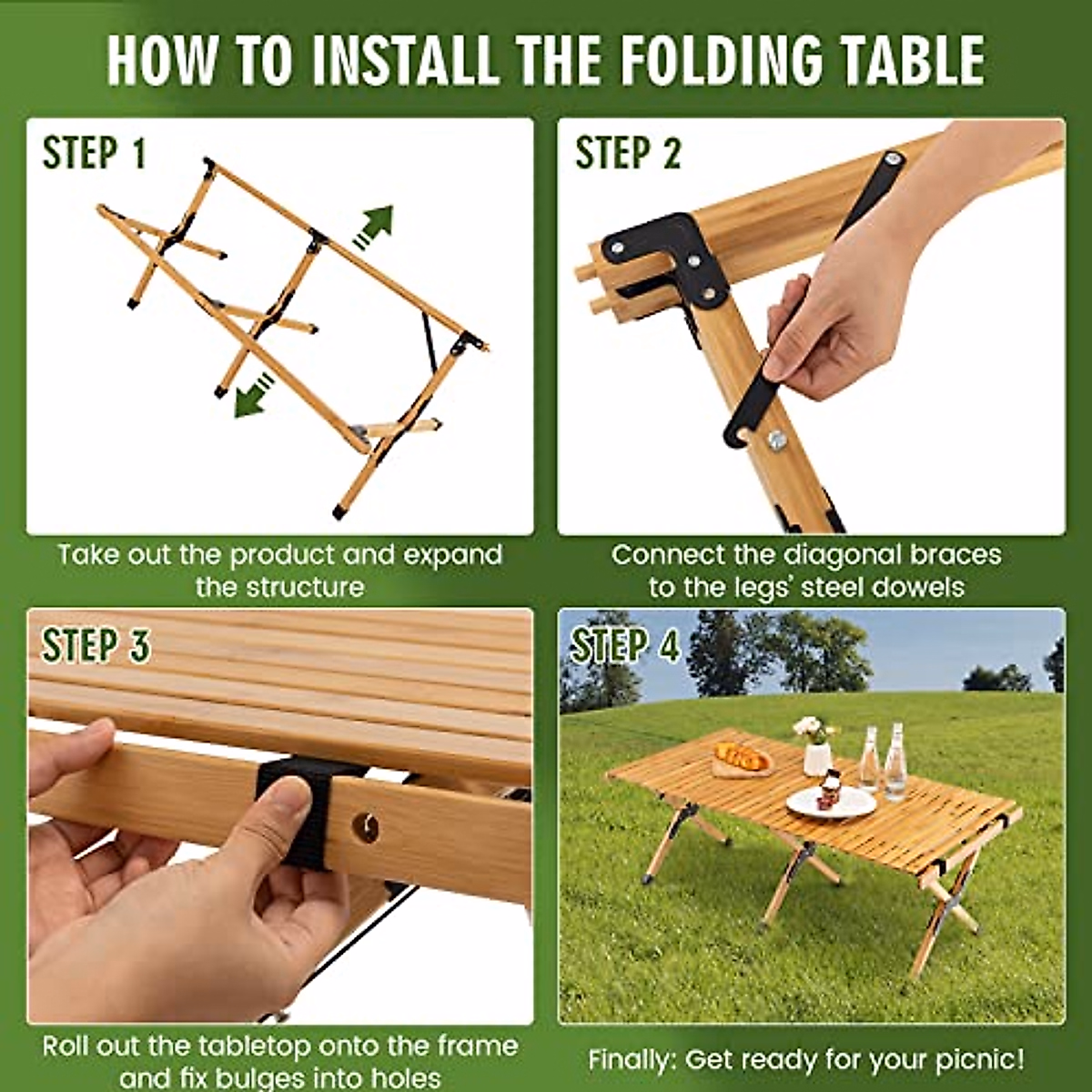 HOW TO INSTALL THE FOLDING TABLE

STEP 1

Take out the product and expand the structure

STEP 2

Connect the diagonal braces to the legs' steel dowels

STEP 3

Roll out the tabletop onto the frame and fix bulges into holes

STEP 4

Finally: Get ready for your picnic!