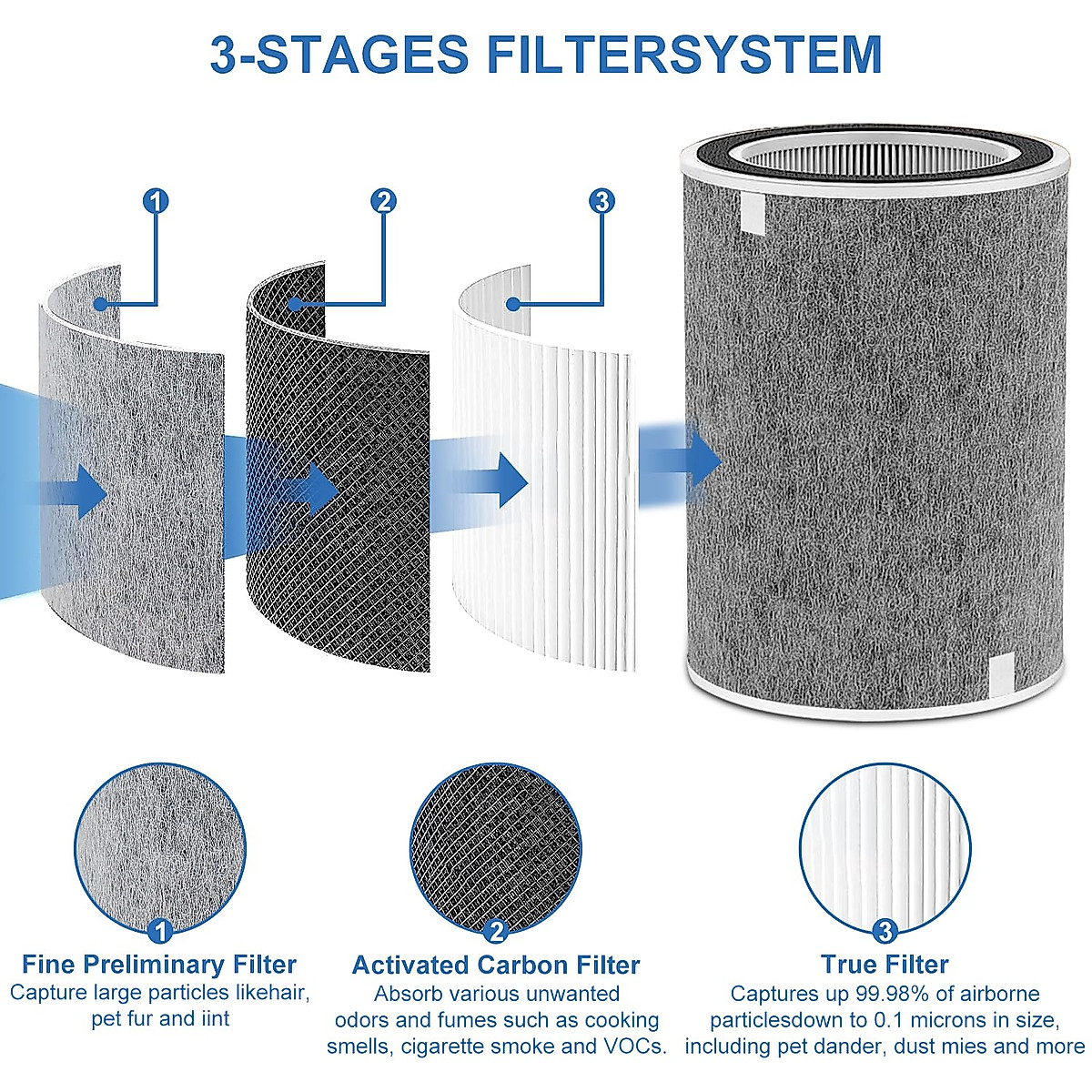 3-STAGES FILTERSYSTEM

1

2

3

1

Fine Preliminary Filter
Capture large particles likehair, pet fur and iint

2

Activated Carbon Filter
Absorb various unwanted odors and fumes such as cooking smells, cigarette smoke and VOCs.

3

True Filter
Captures up 99.98% of airborne particlesdown to 0.1 microns in size, including pet dander, dust mies and more