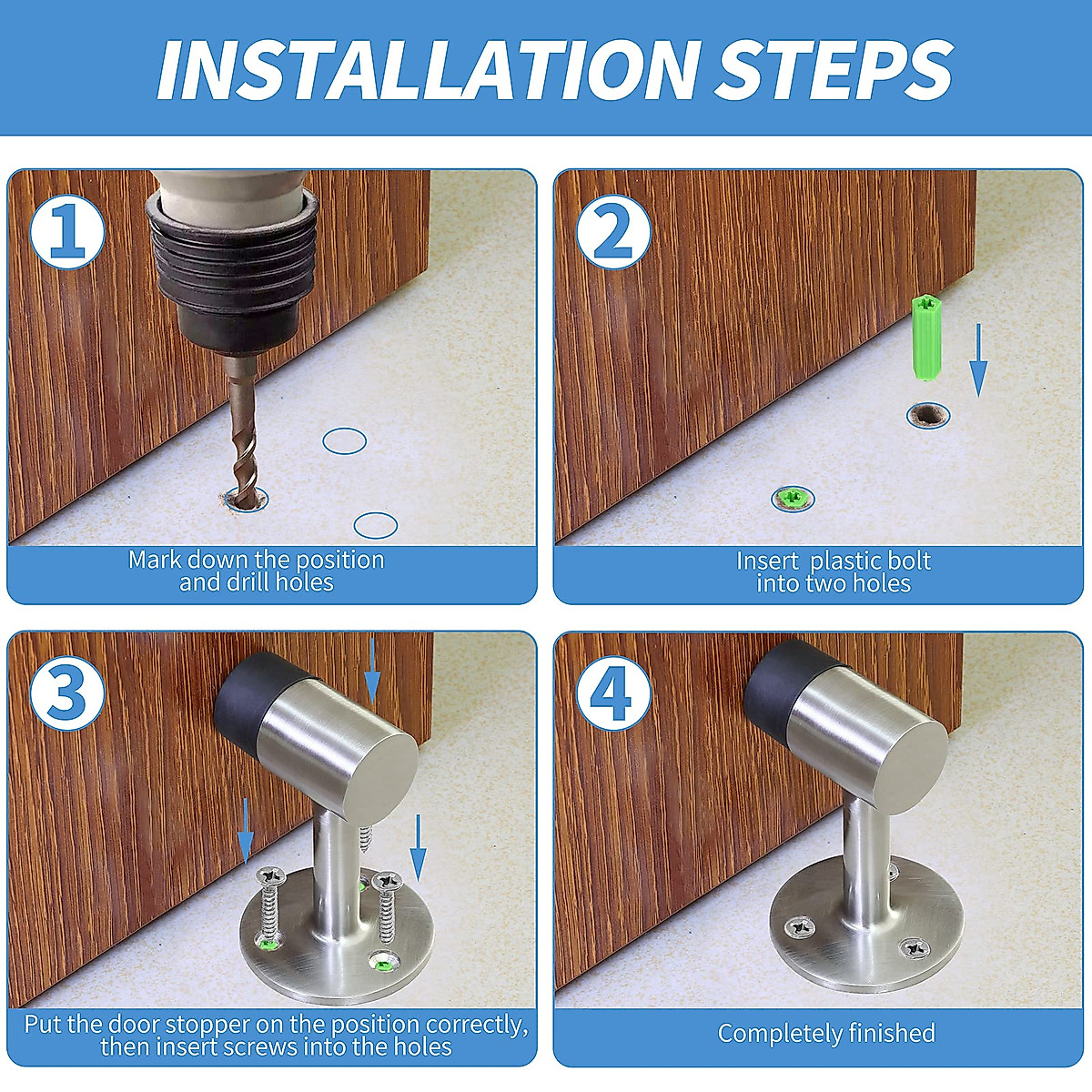 INSTALLATION STEPS

1

Mark down the position and drill holes

2

Insert plastic bolt into two holes

3

Put the door stopper on the position correctly, then insert screws into the holes

4

Completely finished