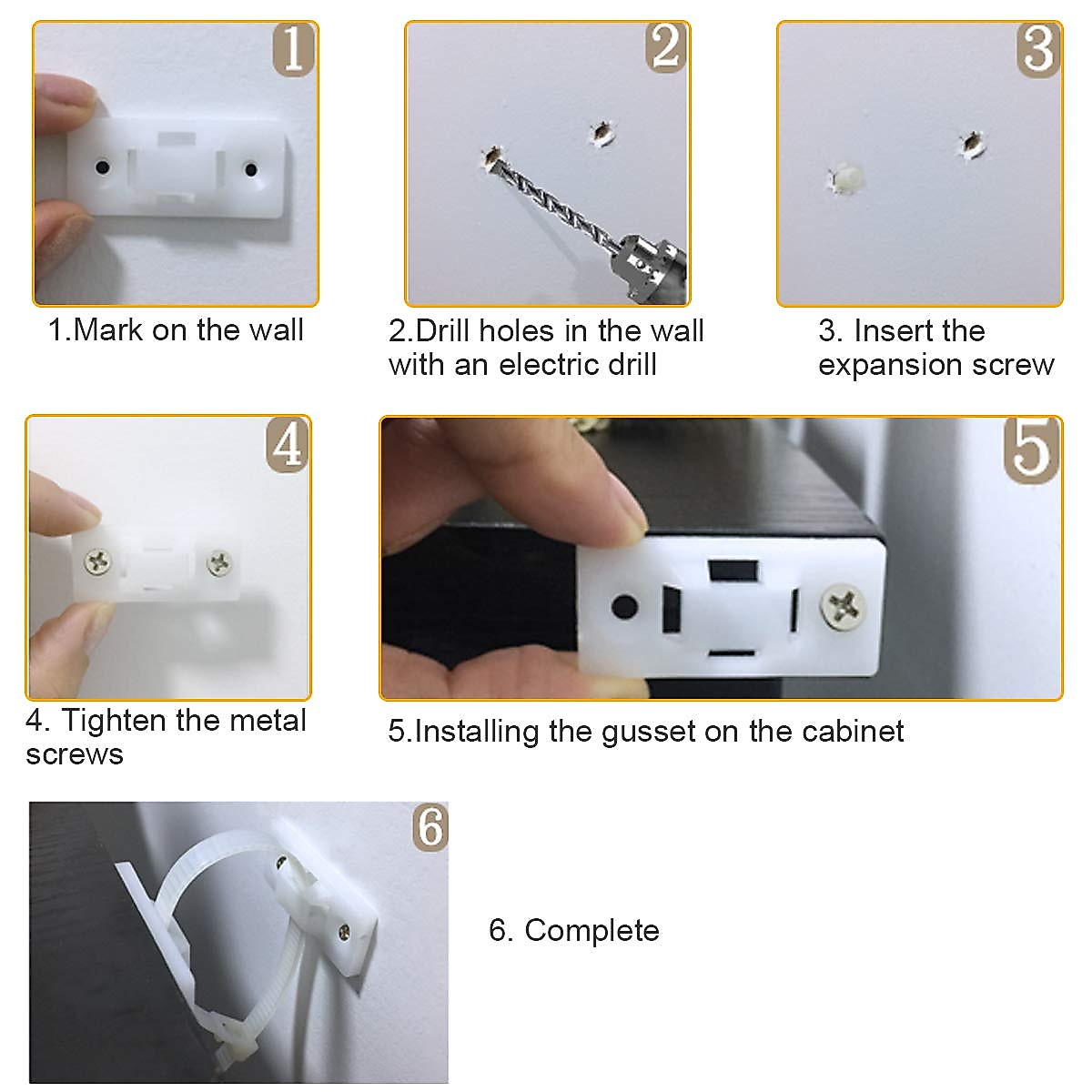 1

1.Mark on the wall

2

2.Drill holes in the wall with an electric drill

3

3. Insert the expansion screw

4

4. Tighten the metal screws

5

5.Installing the gusset on the cabinet

6

6. Complete