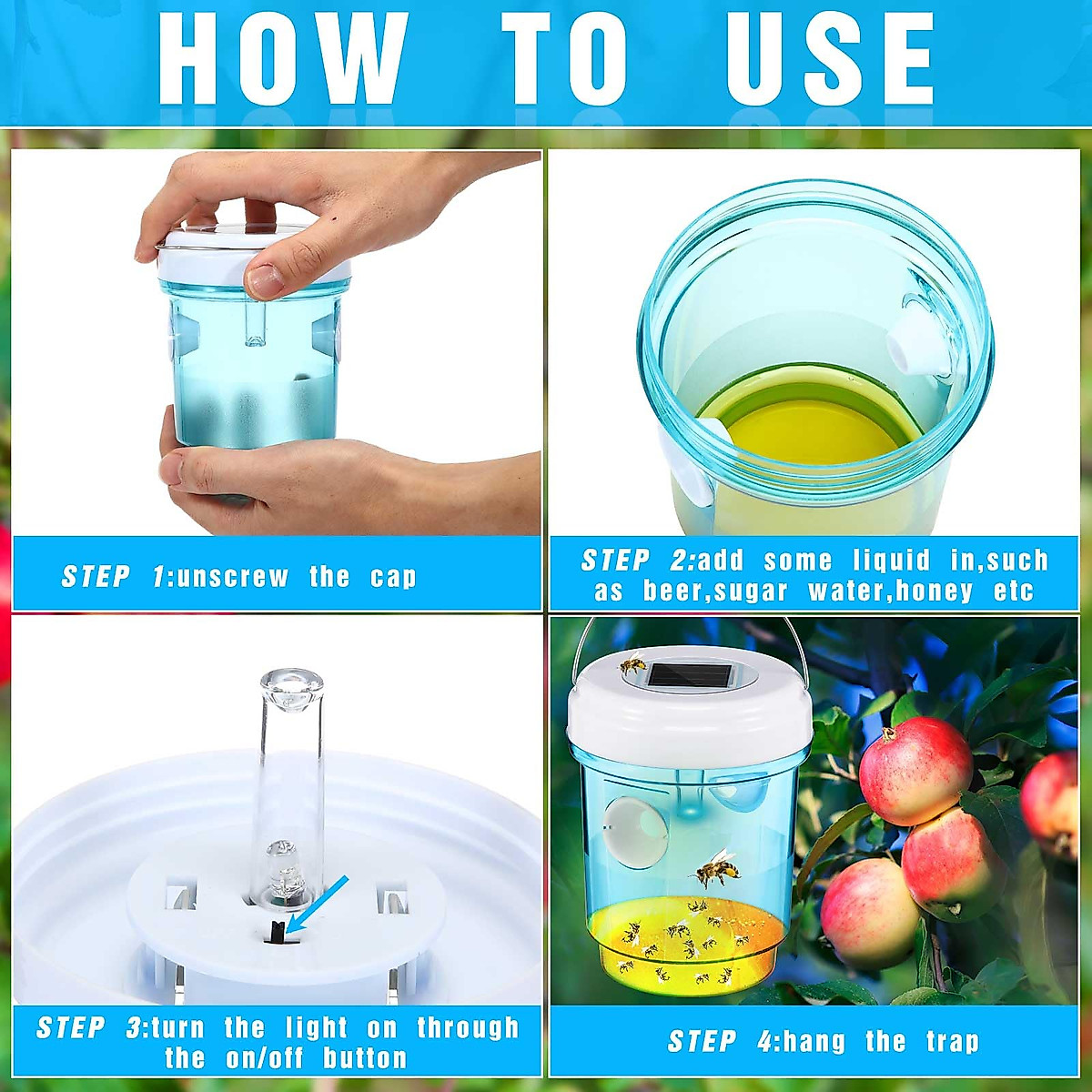 HOW TO USE

STEP 1:unscrew the cap

STEP 2:add some liquid in,such as beer,sugar water,honey etc

STEP 3:turn the light on through the on/off button

STEP 4:hang the trap