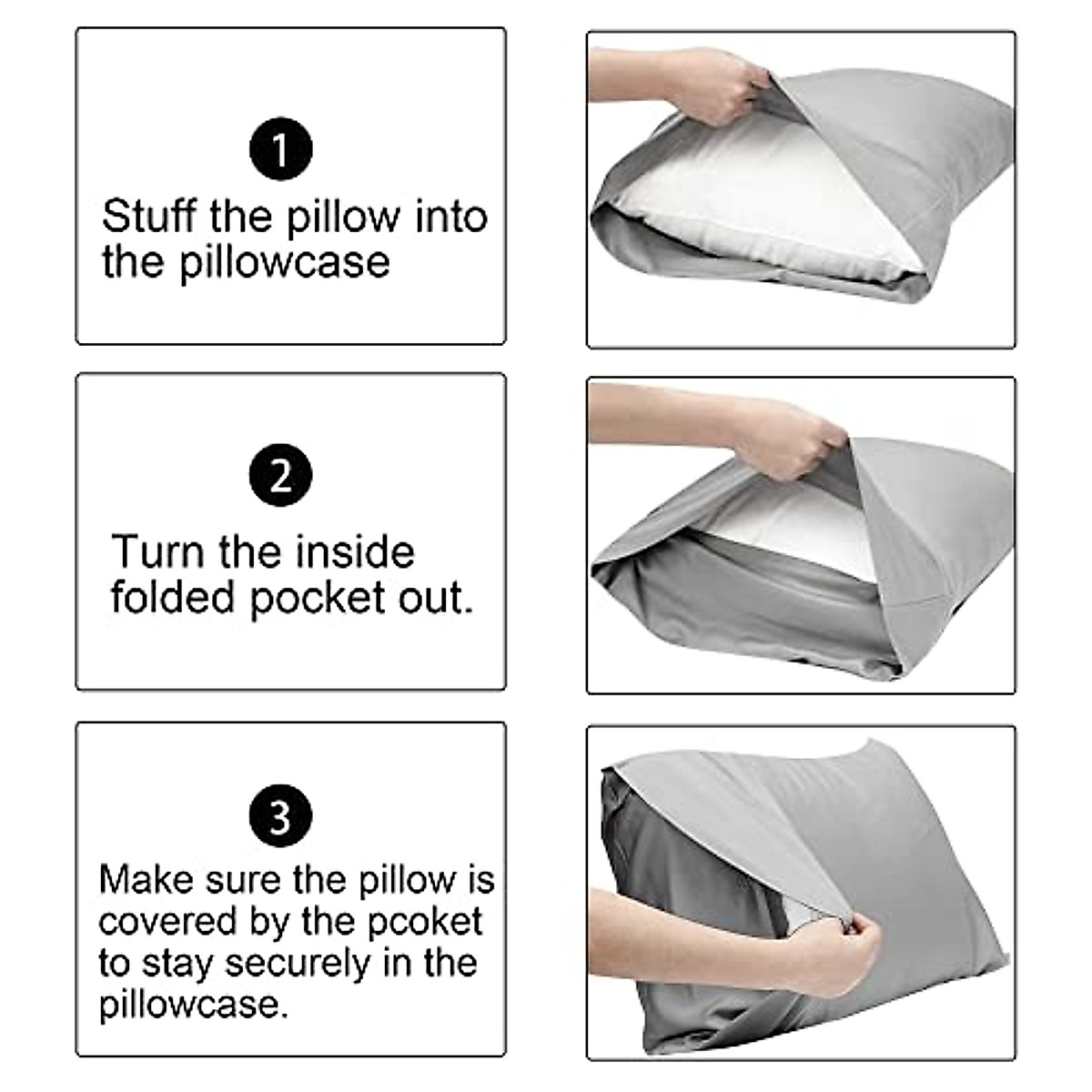 1

Stuff the pillow into the pillowcase

2

Turn the inside folded pocket out.

3

Make sure the pillow is covered by the pcoket to stay securely in the pillowcase.