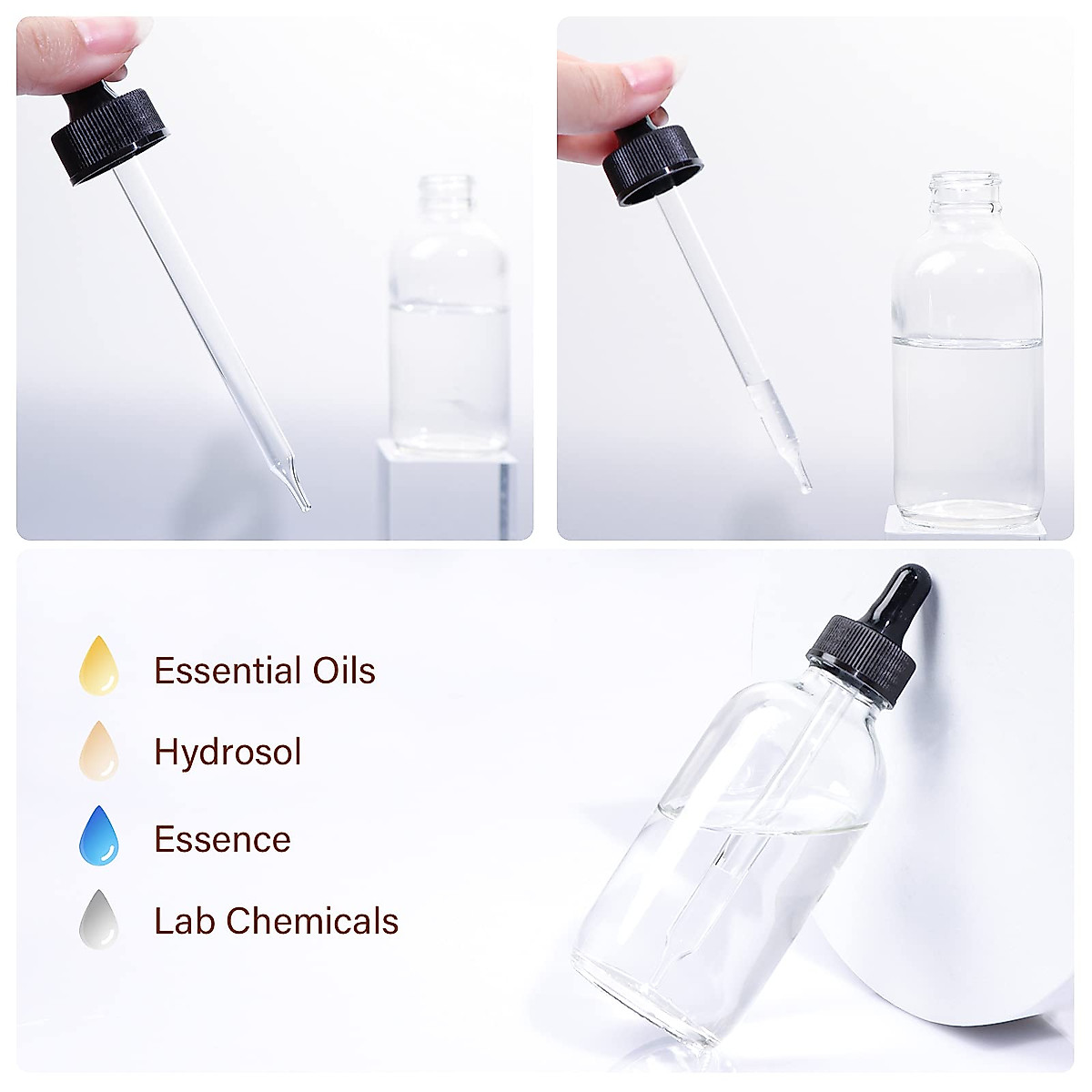 Essential Oils

Hydrosol

Essence

Lab Chemicals