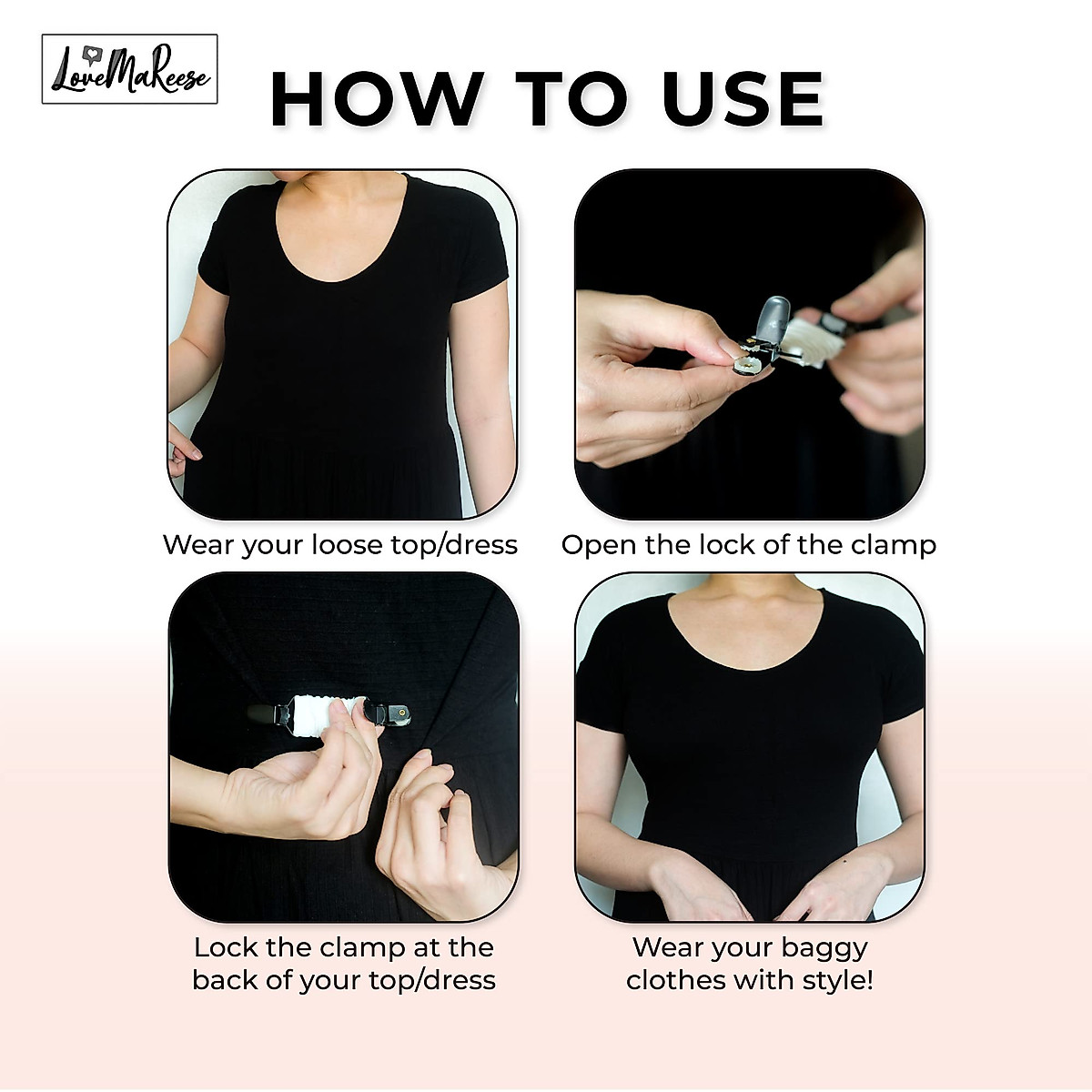 LoveMaReese

HOW TO USE

Wear your loose top/dress

Open the lock of the clamp

Lock the clamp at the back of your top/dress

Wear your baggy clothes with style!