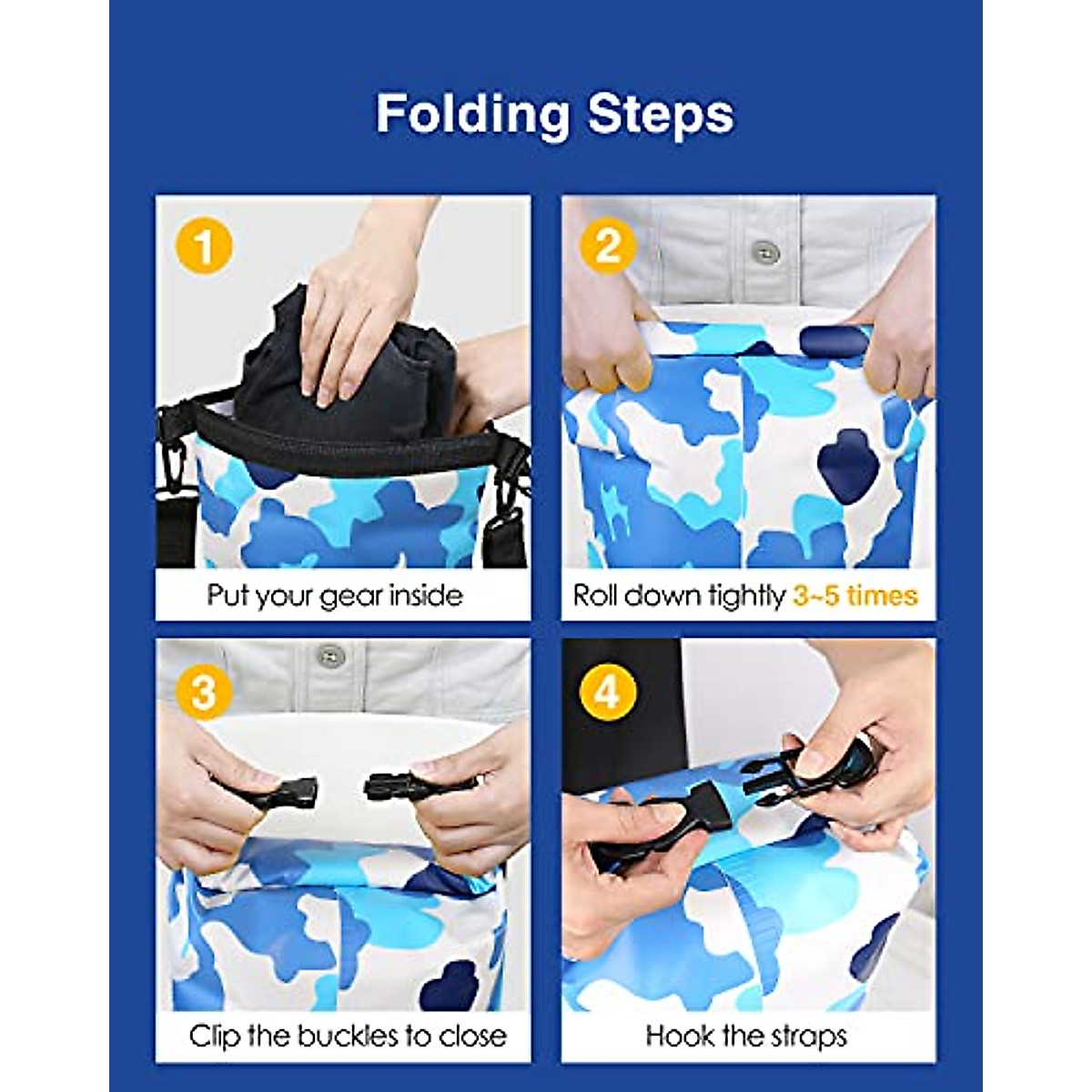 Folding Steps

1

Put your gear inside

2

Roll down tightly 3~5 times

3

Clip the buckles to close

4

Hook the straps