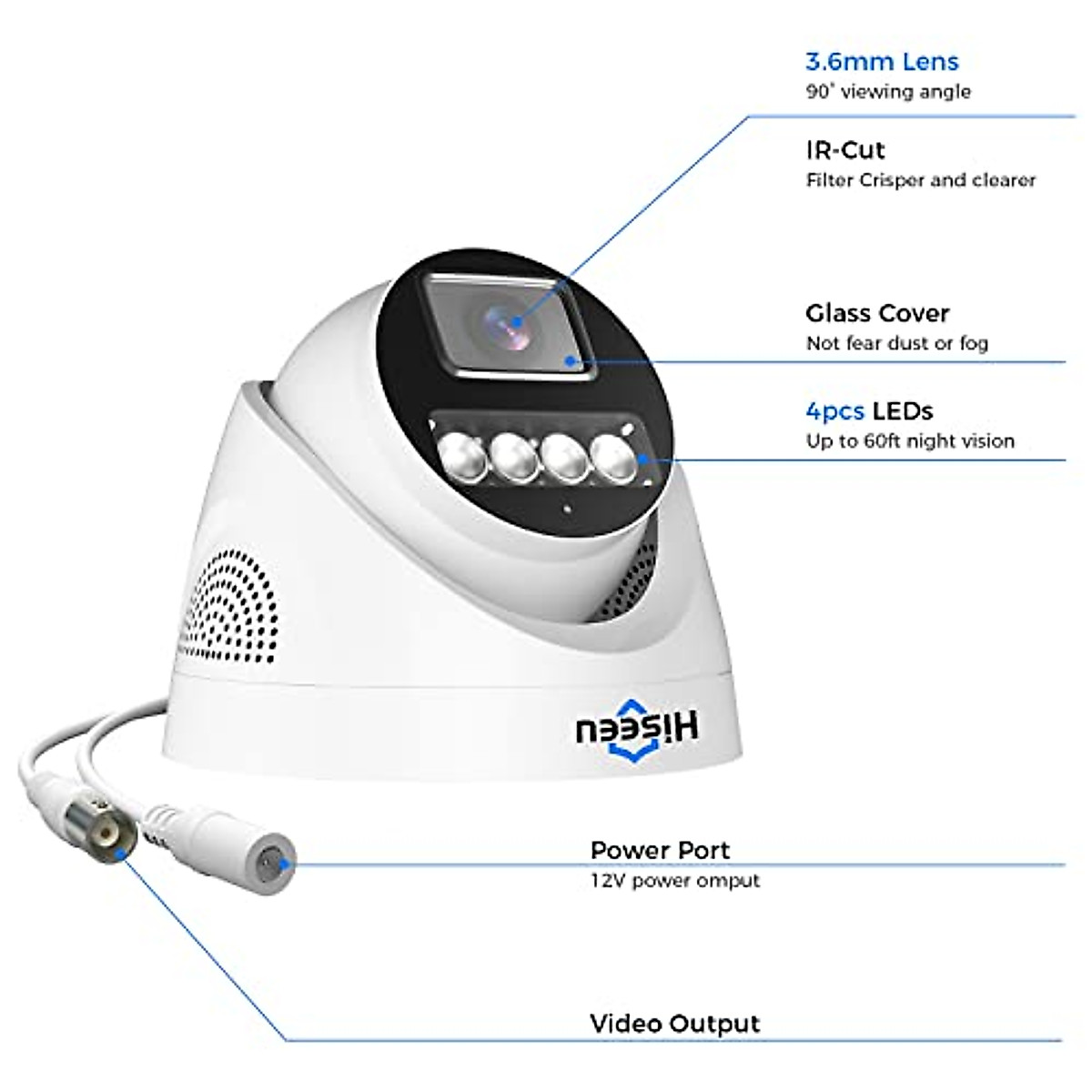 3.6mm Lens
90° viewing angle

IR-Cut
Filter Crisper and clearer

Glass Cover
Not fear dust or fog

4pcs LEDs
Up to 60ft night vision

Hiseeu

Power Port
12V power omput

Video Output