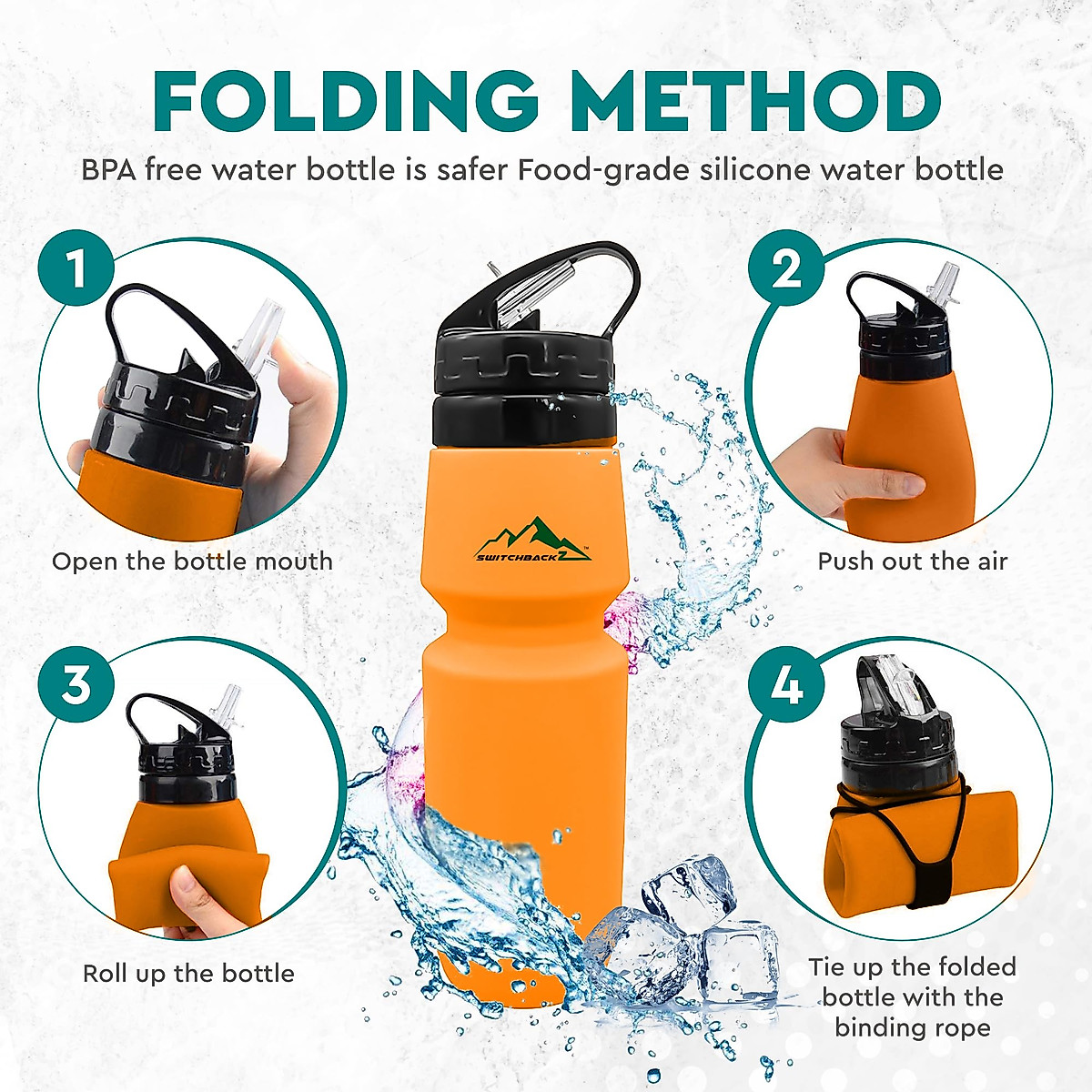 FOLDING METHOD

BPA free water bottle is safer Food-grade silicone water bottle

1

Open the bottle mouth

SWITCHBACKZ™

2

Push out the air

3

Roll up the bottle

4

Tie up the folded bottle with the binding rope