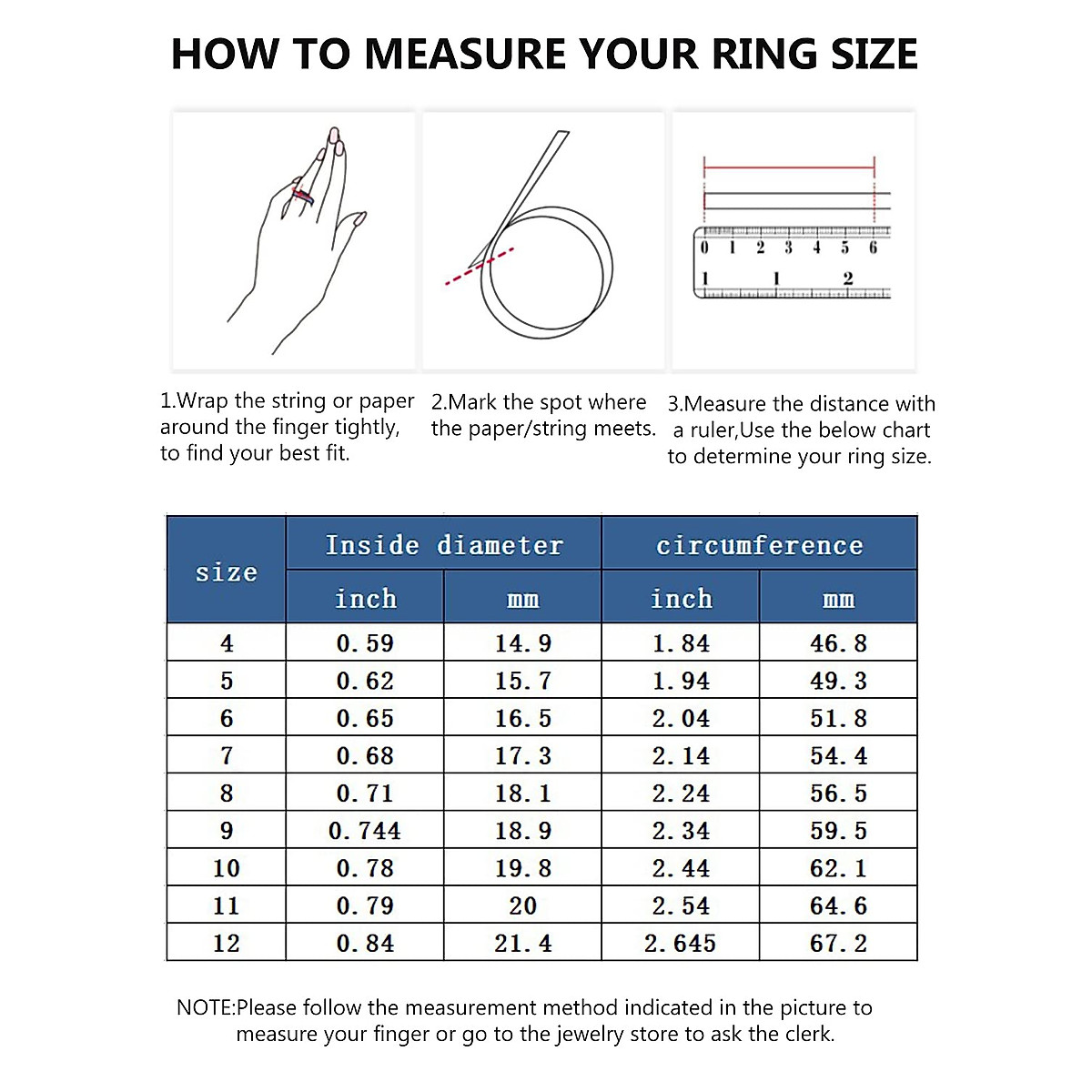 HOW TO MEASURE YOUR RING SIZE

0 1 2 3 4 5 6
1 1 2

1.Wrap the string or paper around the finger tightly, to find your best fit.

2.Mark the spot where the paper/string meets.

3.Measure the distance with a ruler,Use the below chart to determine your ring size.

| size | Inside diameter inch | Inside diameter mm | circumference inch | circumference mm |
|---|---|---|---|---|
| 4 | 0.59 | 14.9 | 1.84 | 46.8 |
| 5 | 0.62 | 15.7 | 1.94 | 49.3 |
| 6 | 0.65 | 16.5 | 2.04 | 51.8 |
| 7 | 0.68 | 17.3 | 2.14 | 54.4 |
| 8 | 0.71 | 18.1 | 2.24 | 56.5 |
| 9 | 0.744 | 18.9 | 2.34 | 59.5 |
| 10 | 0.78 | 19.8 | 2.44 | 62.1 |
| 11 | 0.79 | 20 | 2.54 | 64.6 |
| 12 | 0.84 | 21.4 | 2.645 | 67.2 |

NOTE:Please follow the measurement method indicated in the picture to measure your finger or go to the jewelry store to ask the clerk.