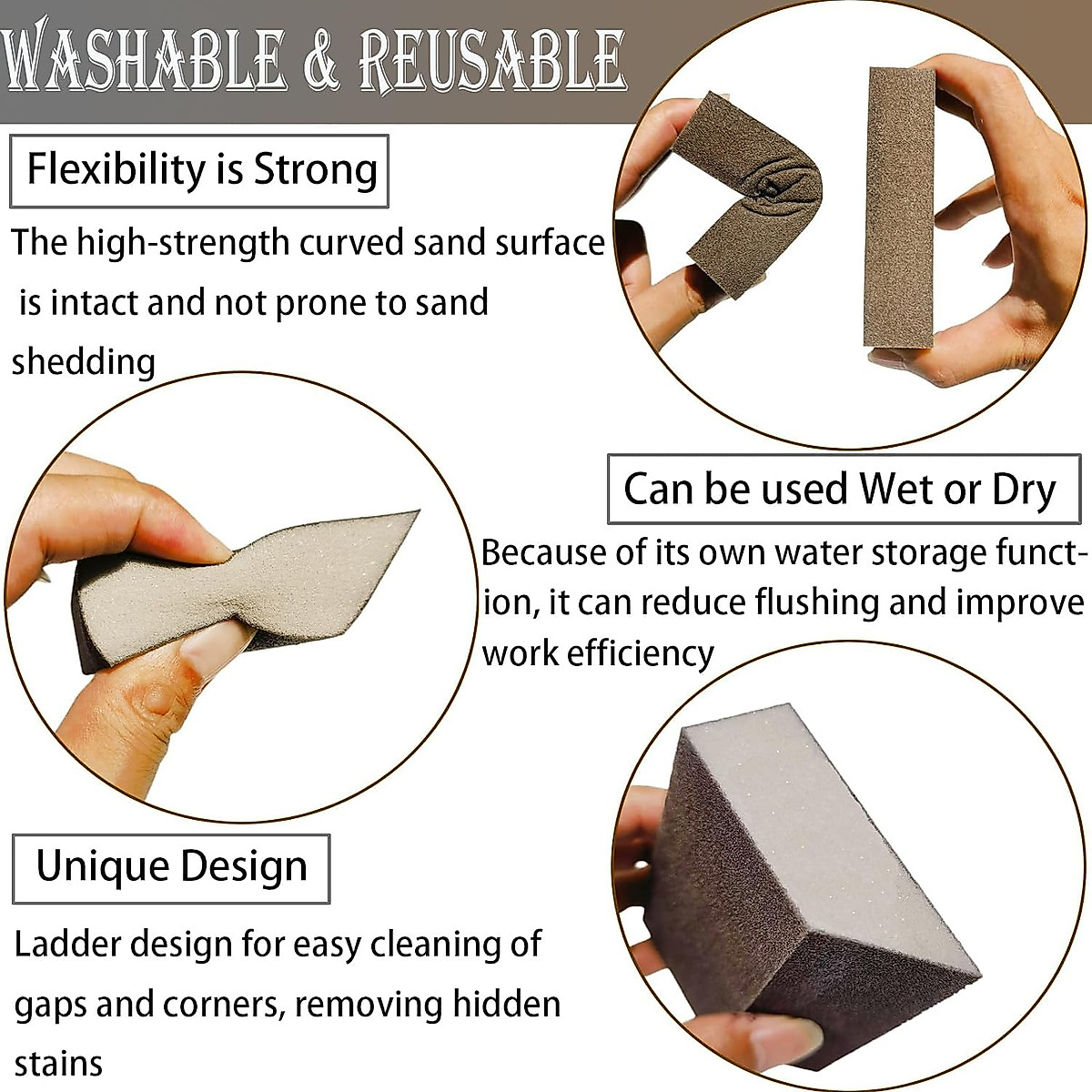 WASHABLE & REUSABLE

Flexibility is Strong

The high-strength curved sand surface is intact and not prone to sand shedding

Can be used Wet or Dry

Because of its own water storage function, it can reduce flushing and improve work efficiency

Unique Design

Ladder design for easy cleaning of gaps and corners, removing hidden stains