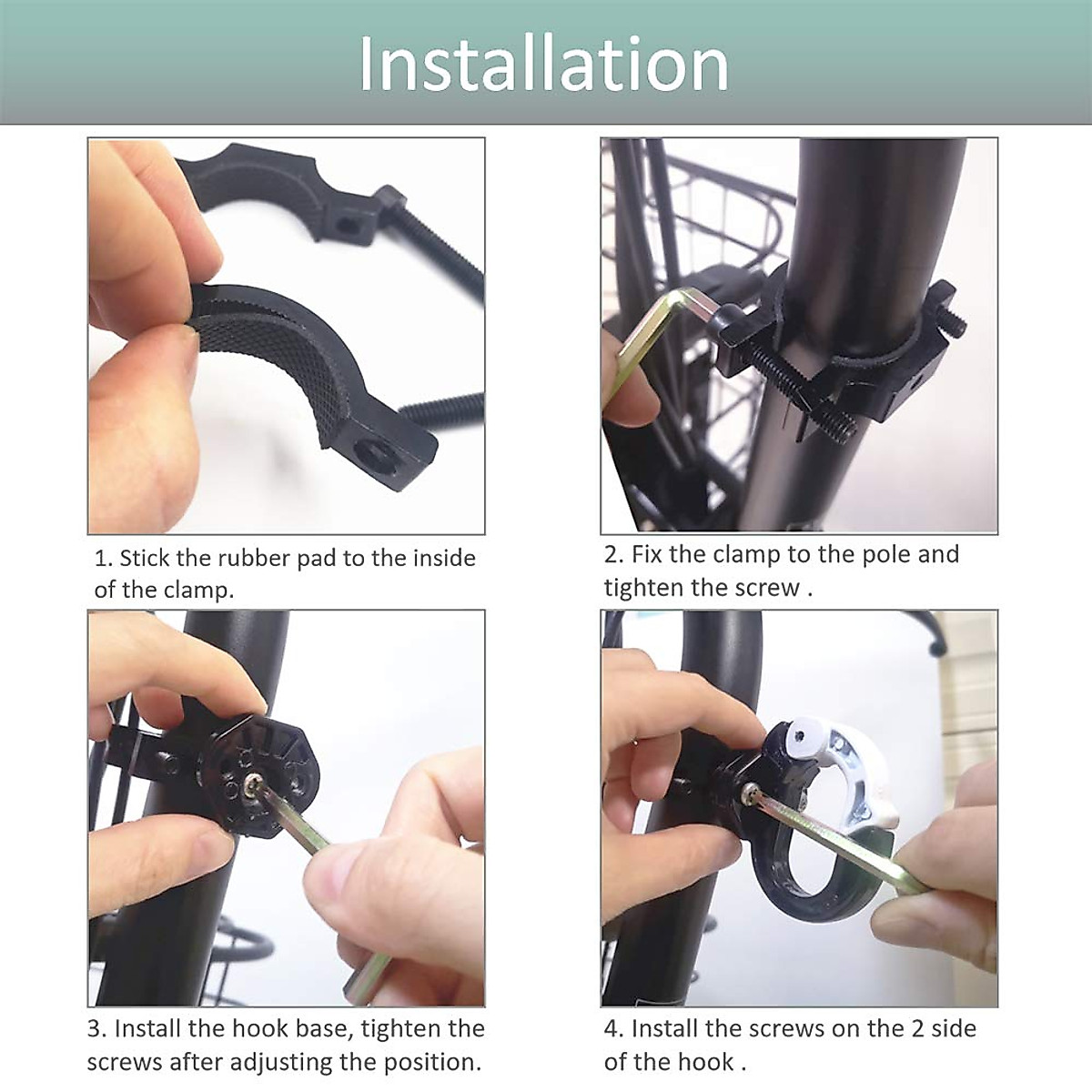 Installation

1. Stick the rubber pad to the inside of the clamp.

2. Fix the clamp to the pole and tighten the screw .

3. Install the hook base, tighten the screws after adjusting the position.

4. Install the screws on the 2 side of the hook .