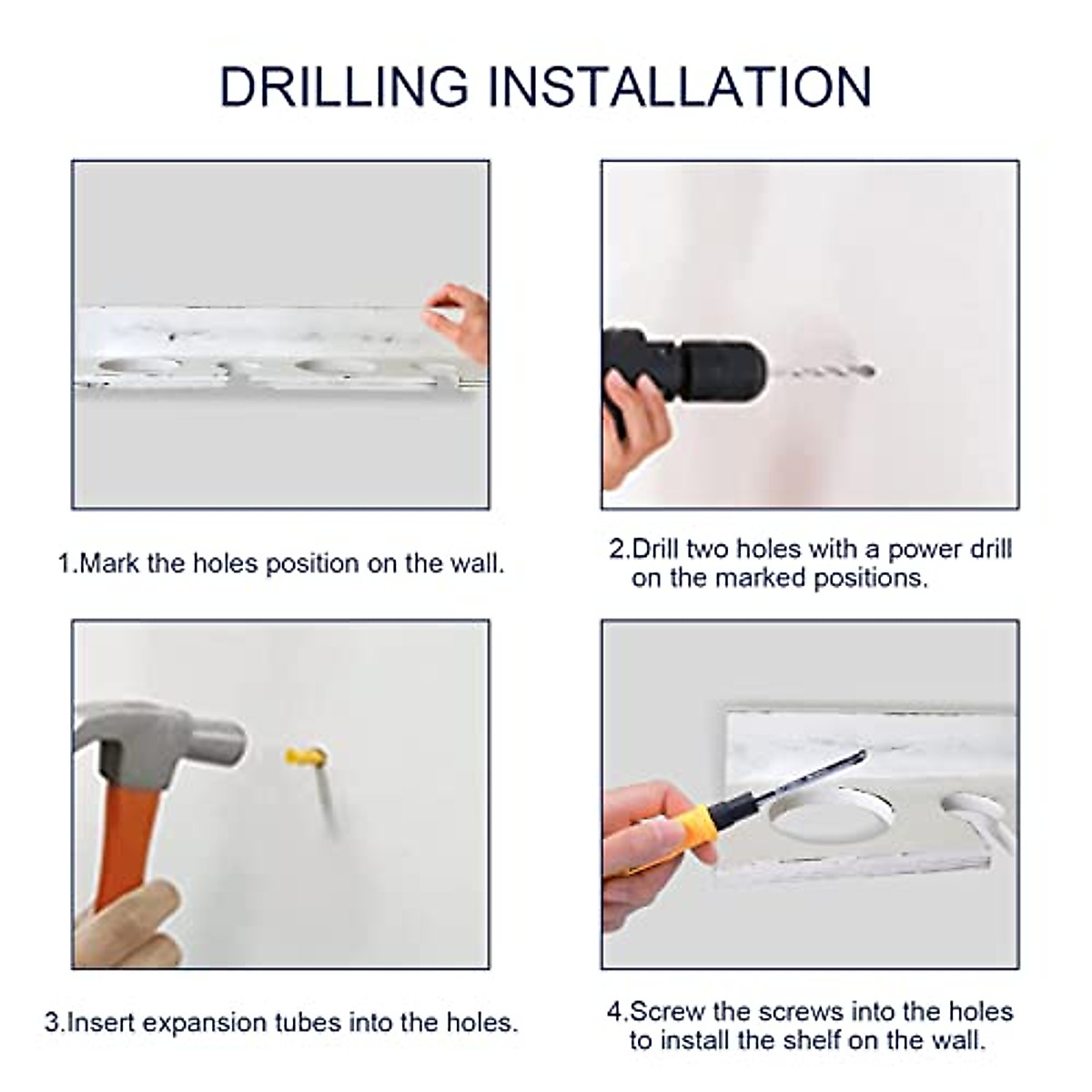 DRILLING INSTALLATION

1.Mark the holes position on the wall.

2.Drill two holes with a power drill on the marked positions.

3.Insert expansion tubes into the holes.

4.Screw the screws into the holes to install the shelf on the wall.