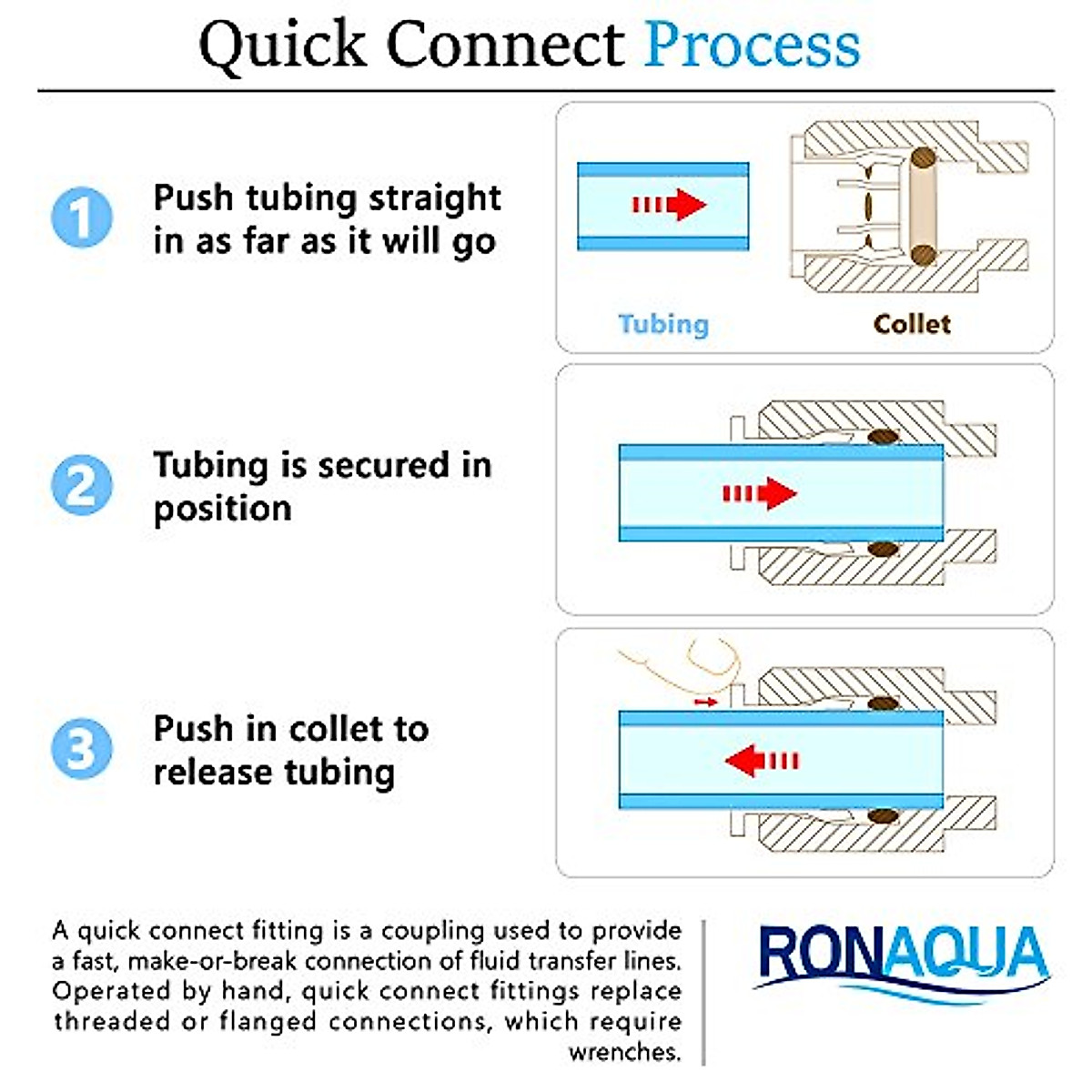 Quick Connect Process

1 Push tubing straight in as far as it will go

Tubing

Collet

2 Tubing is secured in position

3 Push in collet to release tubing

A quick connect fitting is a coupling used to provide a fast, make-or-break connection of fluid transfer lines. Operated by hand, quick connect fittings replace threaded or flanged connections, which require wrenches.

RONAQUA