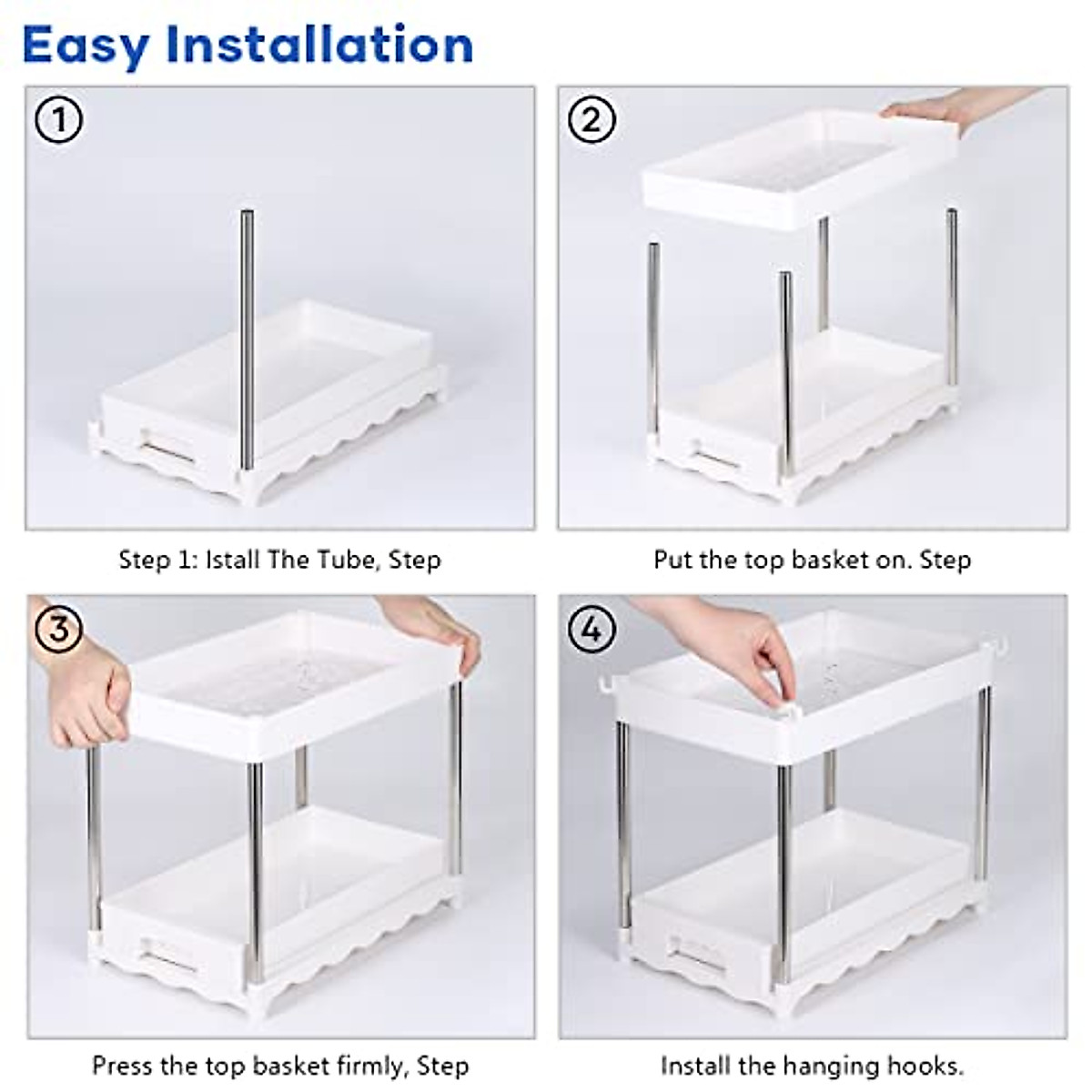 Easy Installation

①

Step 1: Istall The Tube, Step

②

Put the top basket on. Step

③

Press the top basket firmly, Step

④

Install the hanging hooks.