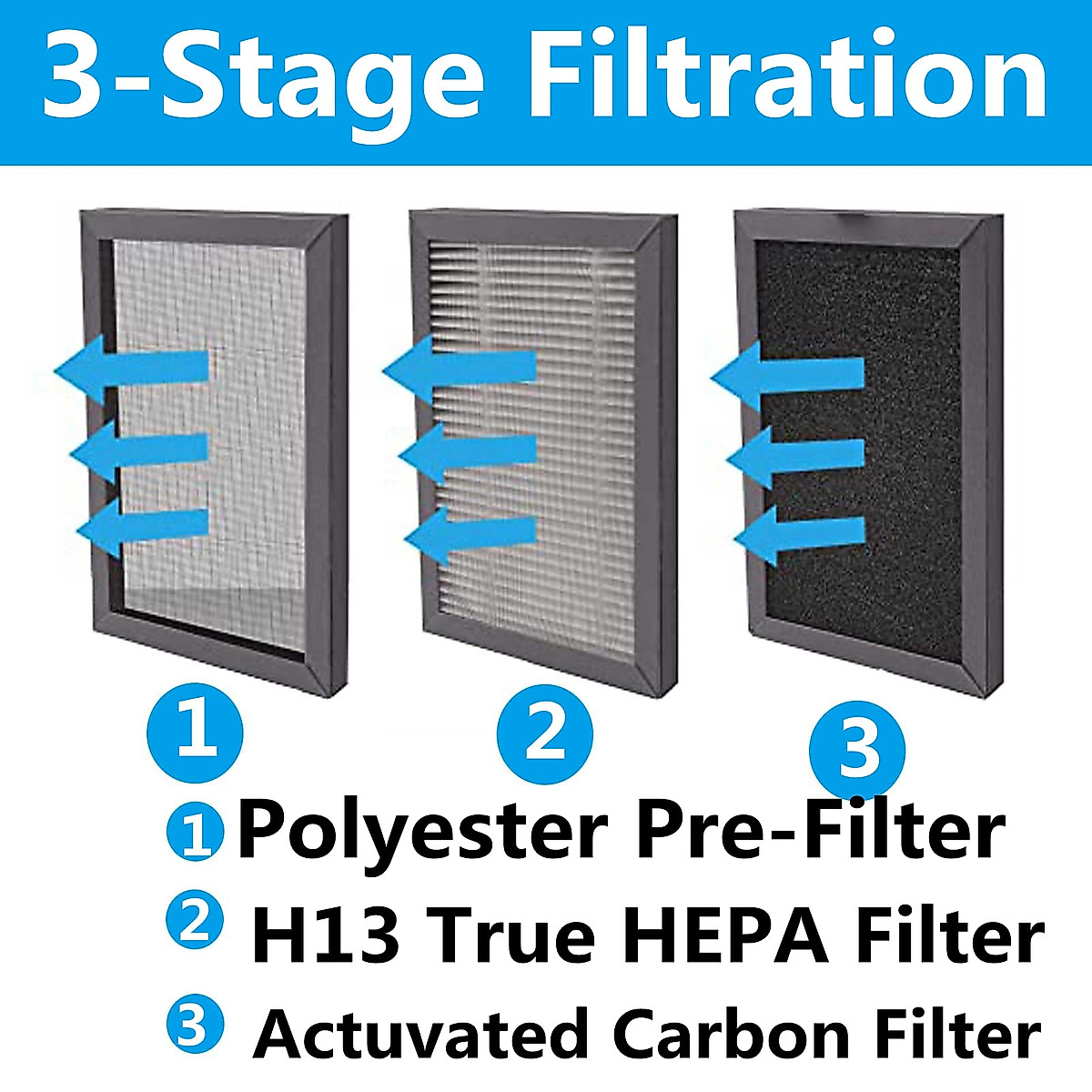 3-Stage Filtration

1

2

3

1 Polyester Pre-Filter
2 H13 True HEPA Filter
3 Actuvated Carbon Filter