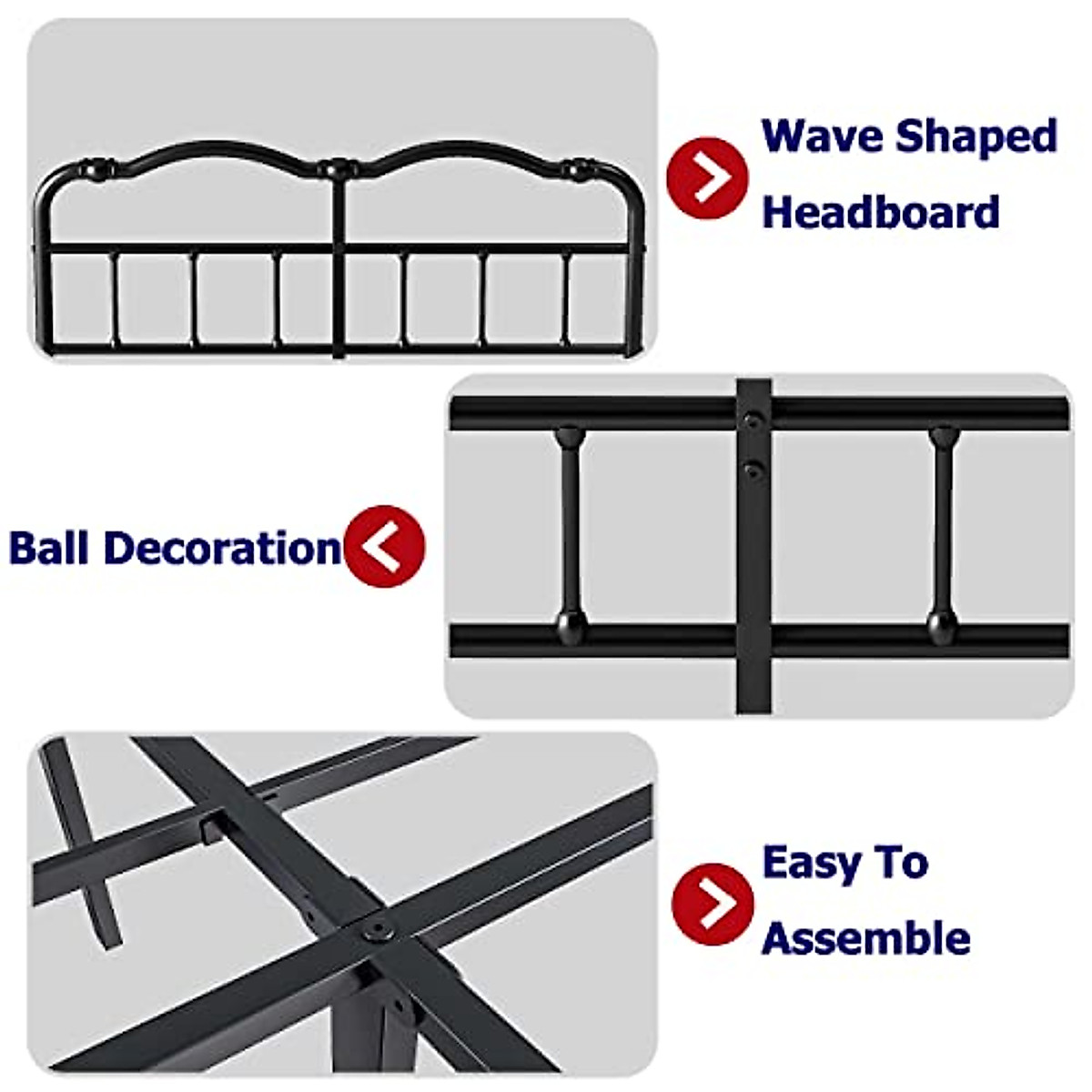 Wave Shaped Headboard

Ball Decoration

Easy To Assemble