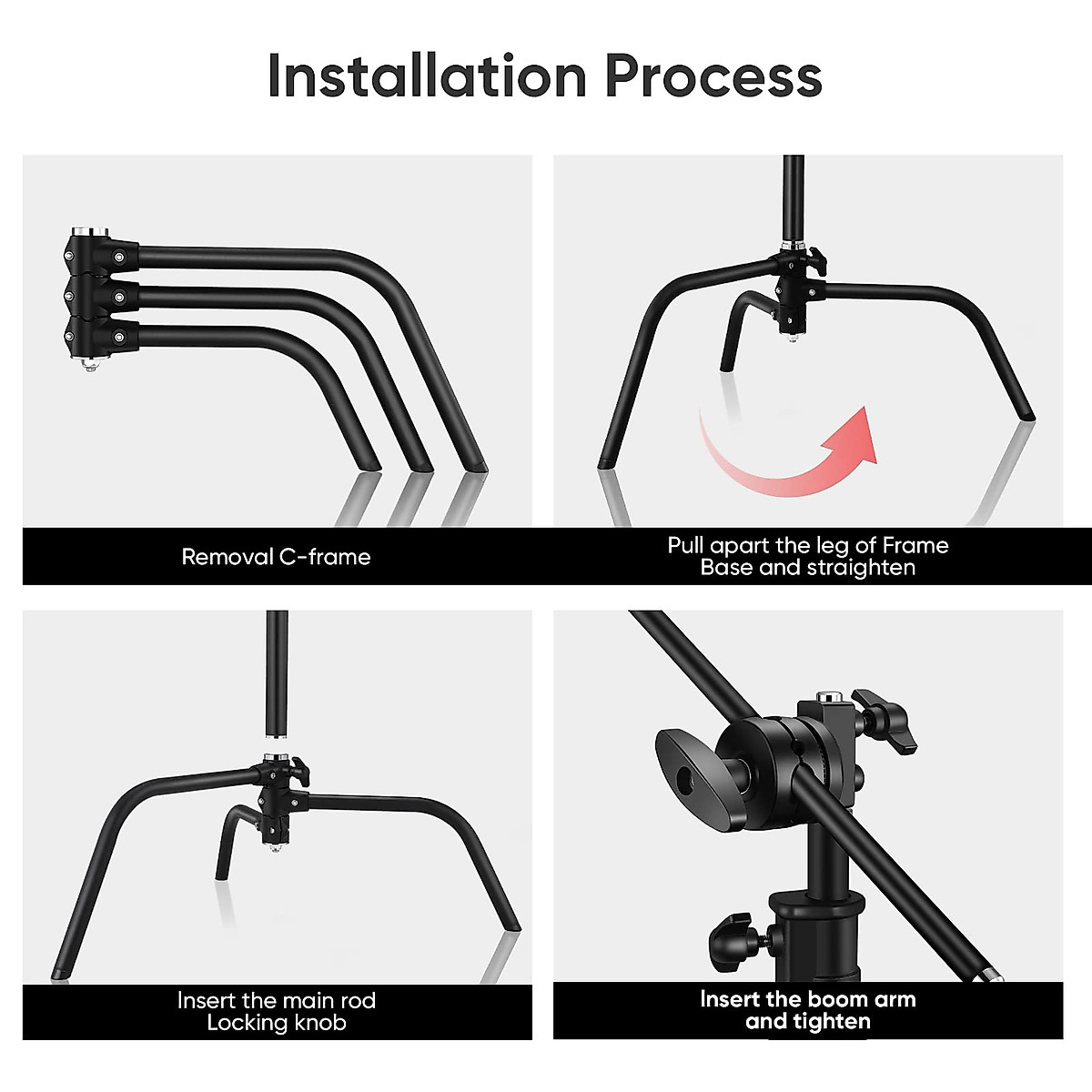 Installation Process

Removal C-frame

Pull apart the leg of Frame Base and straighten

Insert the main rod Locking knob

Insert the boom arm and tighten