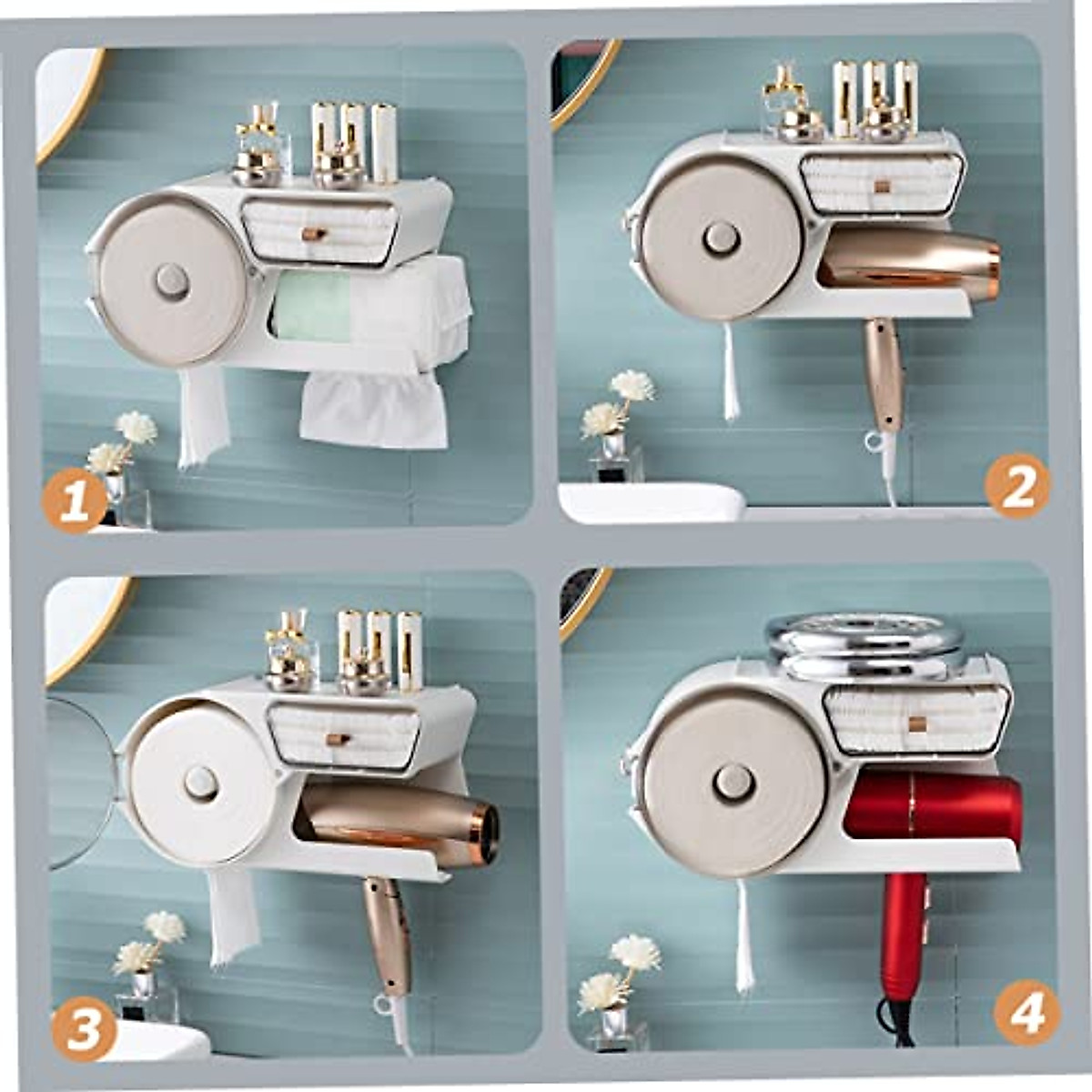 1

2

3

4