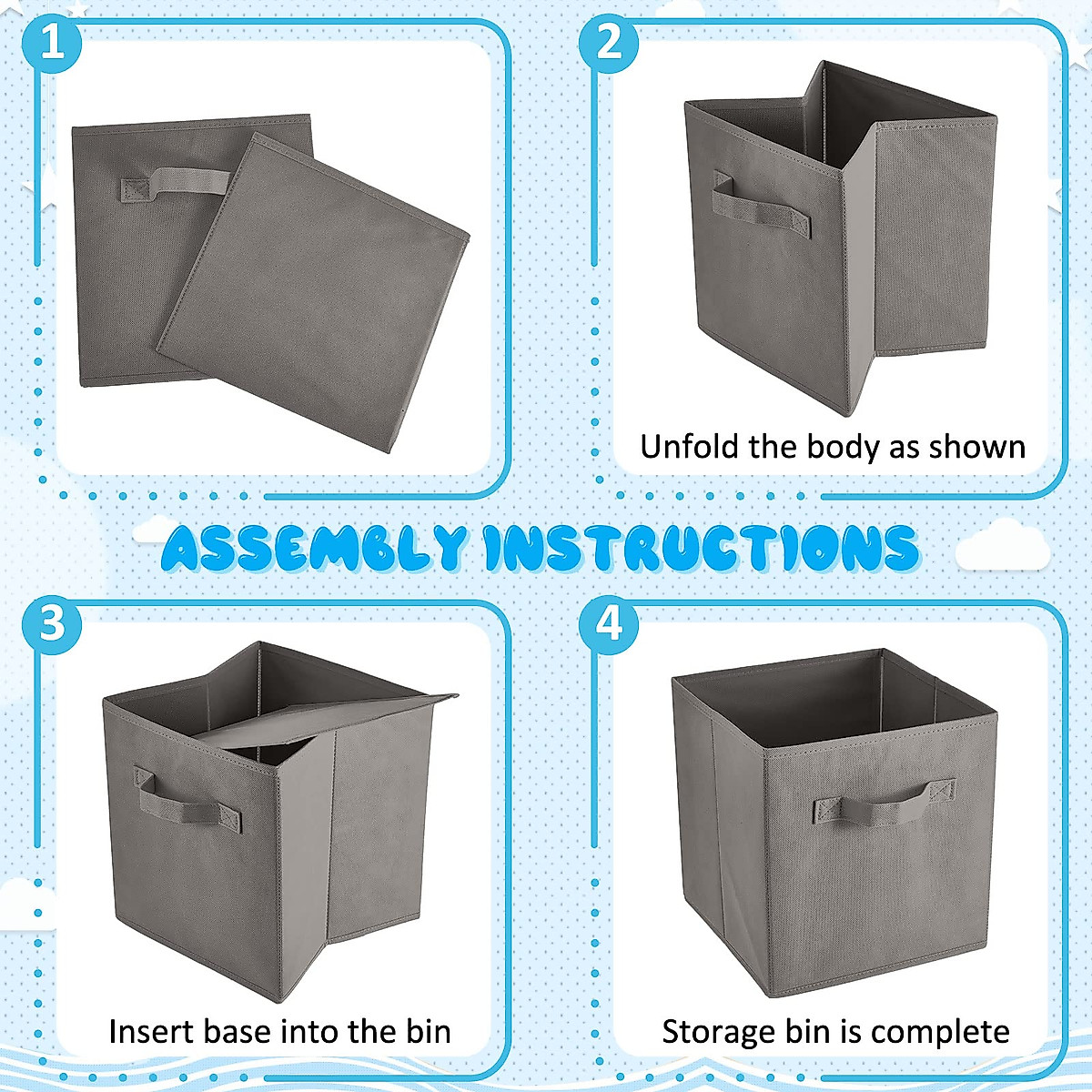 1

2

Unfold the body as shown

ASSEMBLY INSTRUCTIONS

3

Insert base into the bin

4

Storage bin is complete