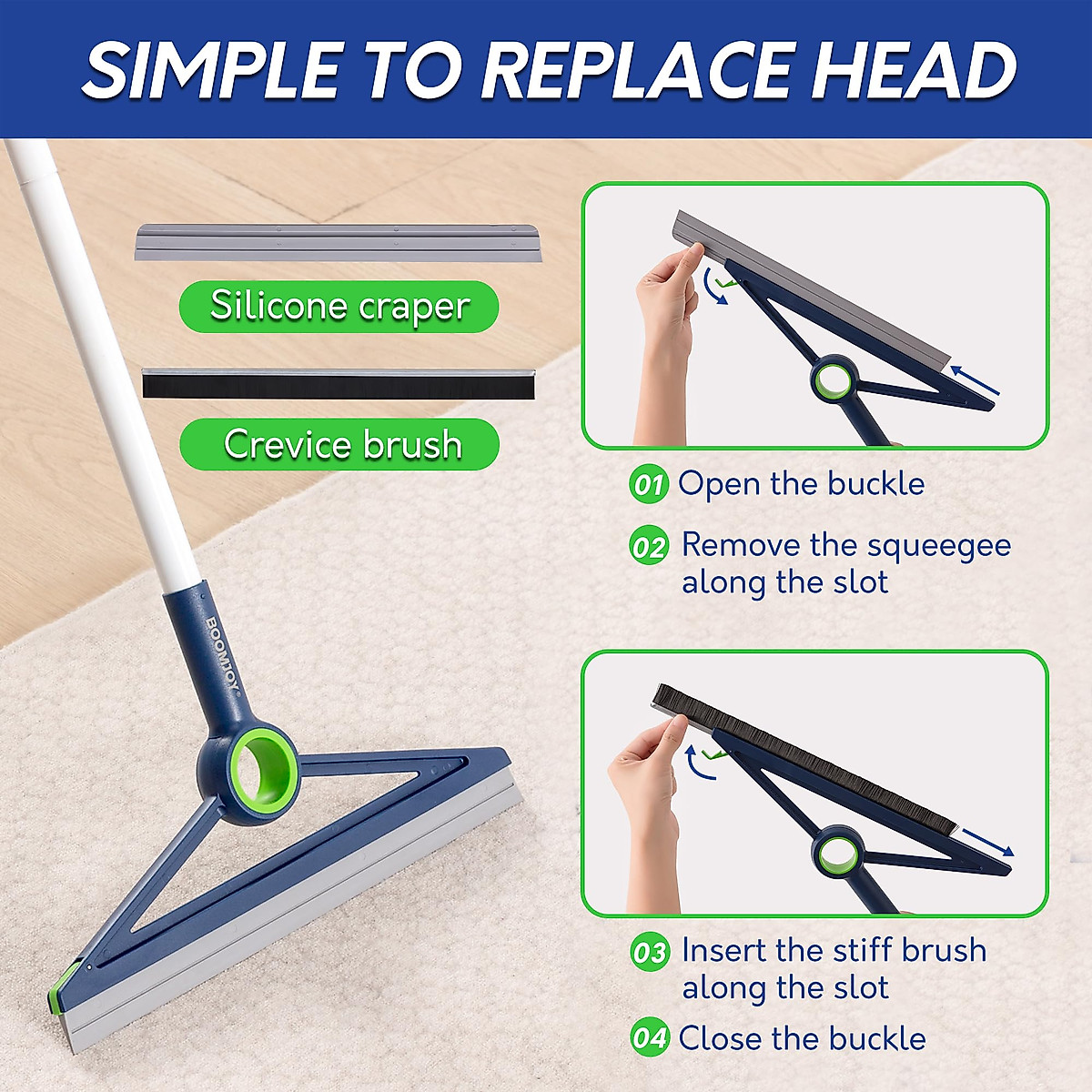 SIMPLE TO REPLACE HEAD

Silicone craper

Crevice brush

BOOMJOY

01 Open the buckle

02 Remove the squeegee along the slot

03 Insert the stiff brush along the slot

04 Close the buckle