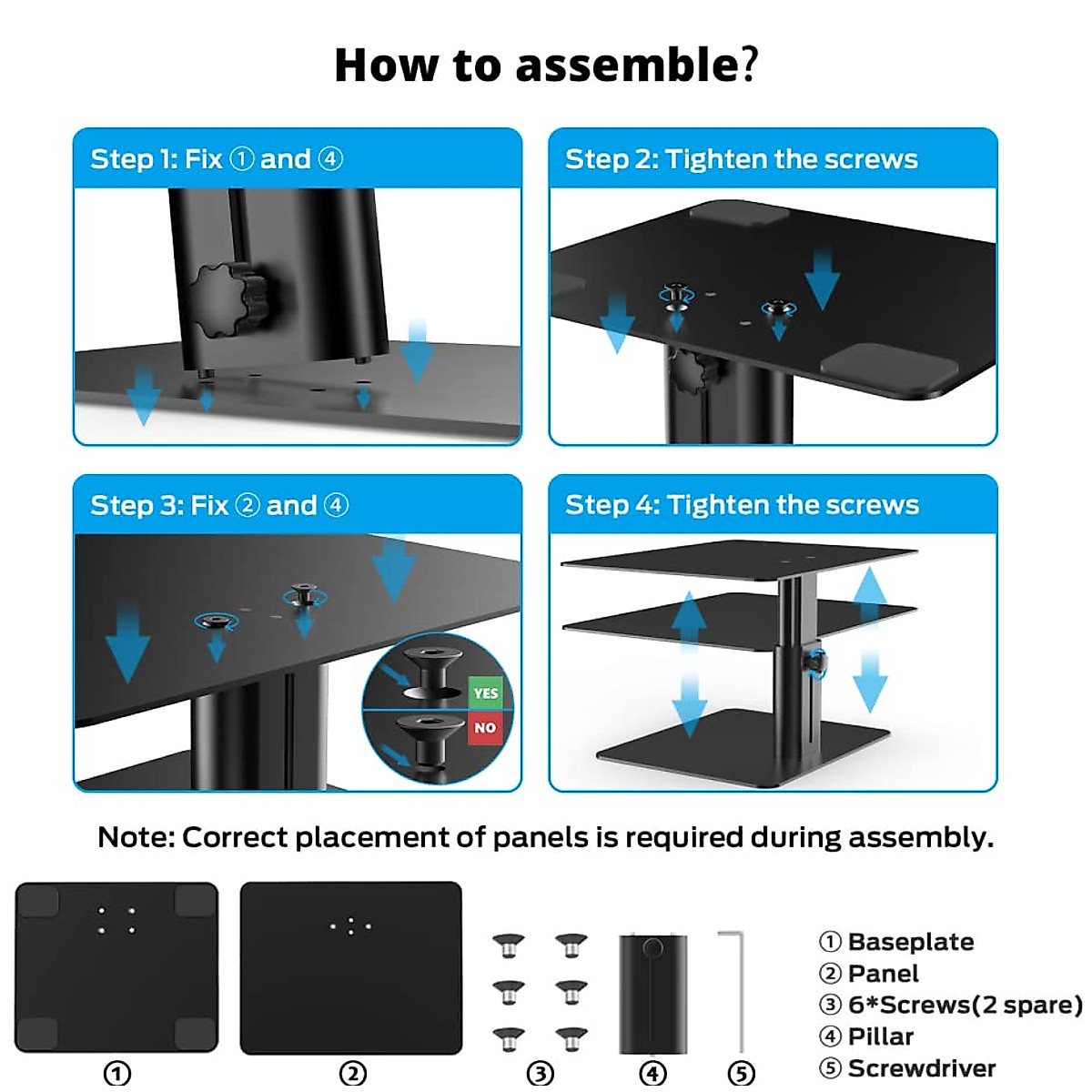 How to assemble?

Step 1: Fix ① and ④

Step 2: Tighten the screws

Step 3: Fix ② and ④

YES

NO

Step 4: Tighten the screws

Note: Correct placement of panels is required during assembly.

①

②

③

④

⑤

① Baseplate
② Panel
③ 6*Screws(2 spare)
④ Pillar
⑤ Screwdriver