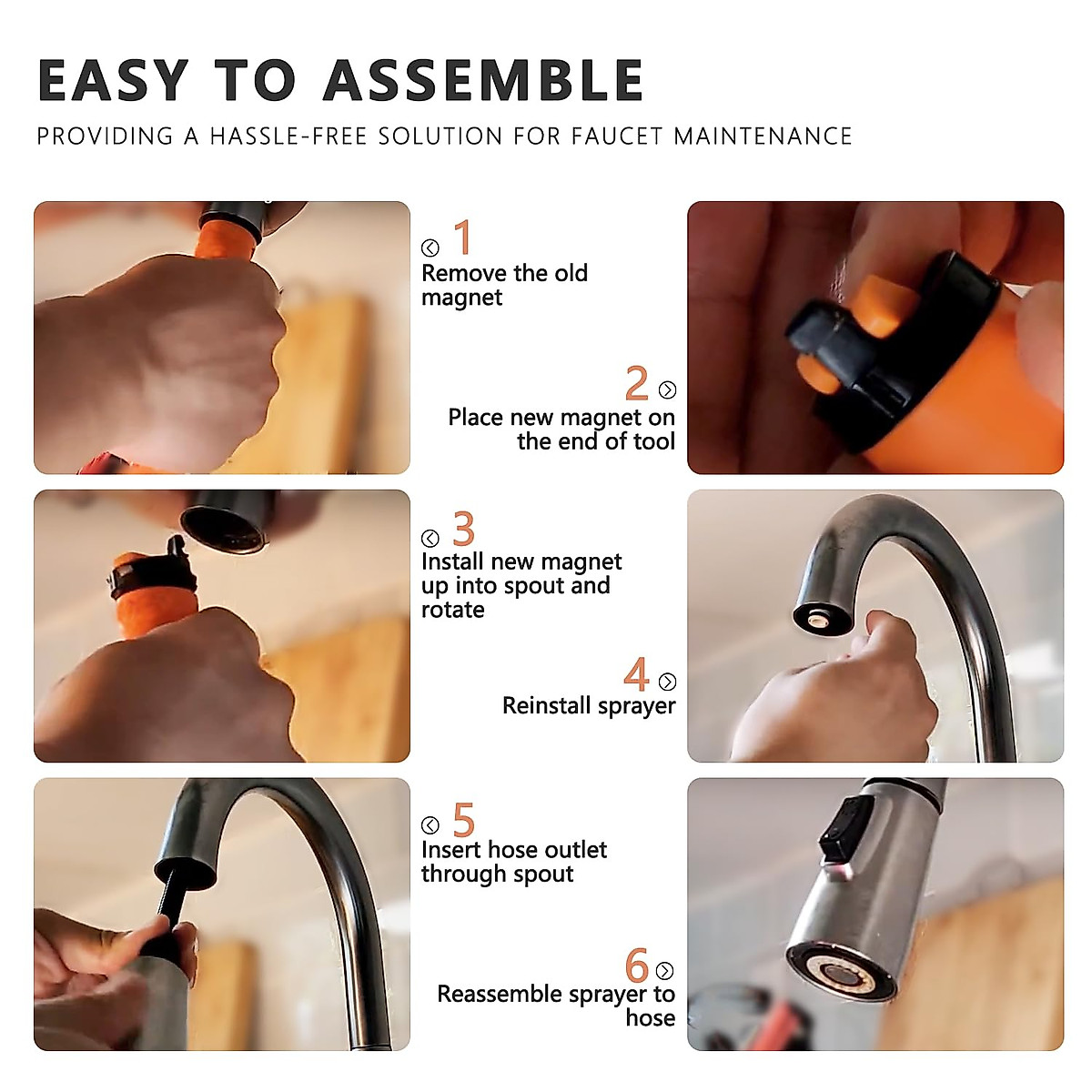 EASY TO ASSEMBLE

PROVIDING A HASSLE-FREE SOLUTION FOR FAUCET MAINTENANCE

1
Remove the old magnet

2
Place new magnet on the end of tool

3
Install new magnet up into spout and rotate

4
Reinstall sprayer

5
Insert hose outlet through spout

6
Reassemble sprayer to hose