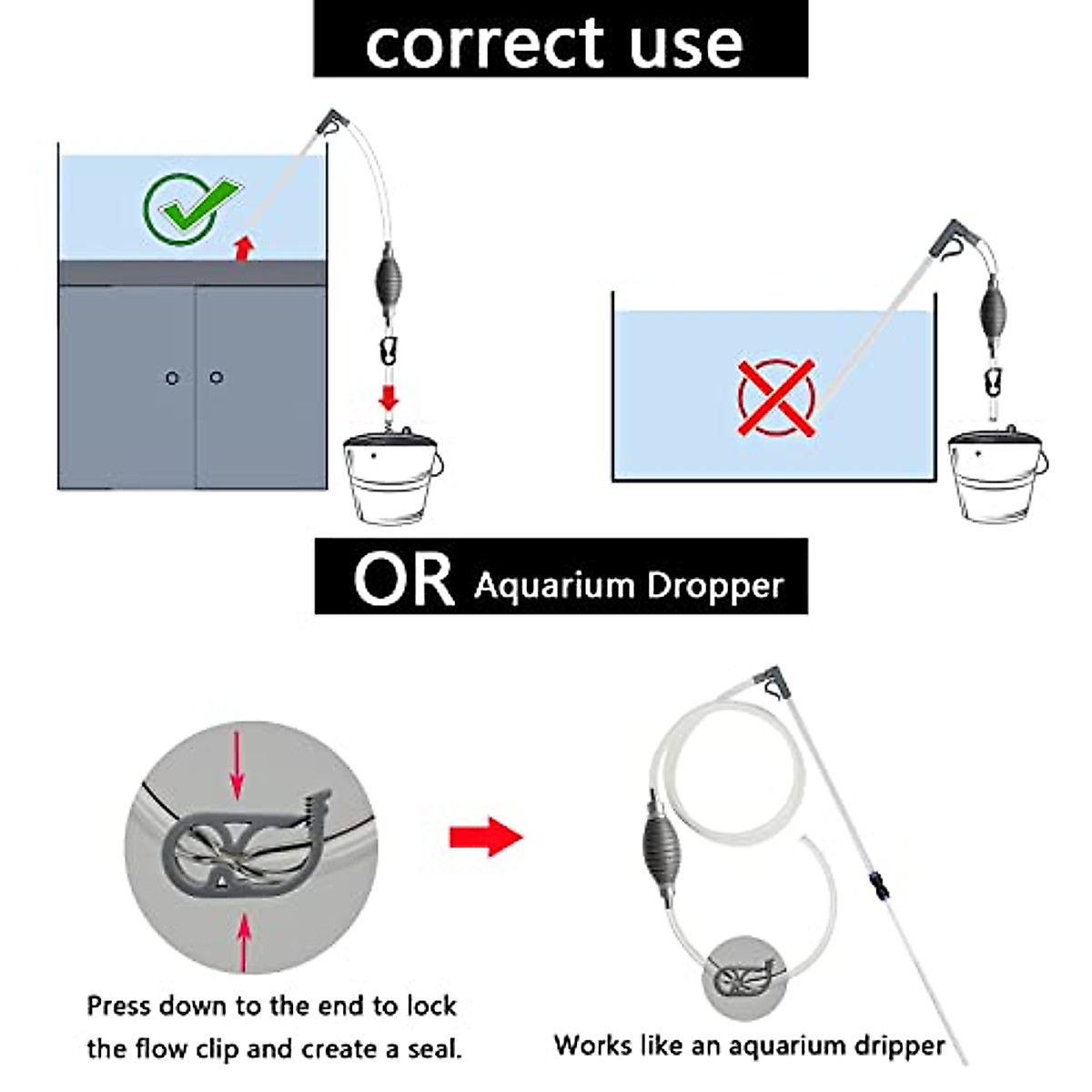 correct use

OR Aquarium Dropper

Press down to the end to lock the flow clip and create a seal.

Works like an aquarium dripper