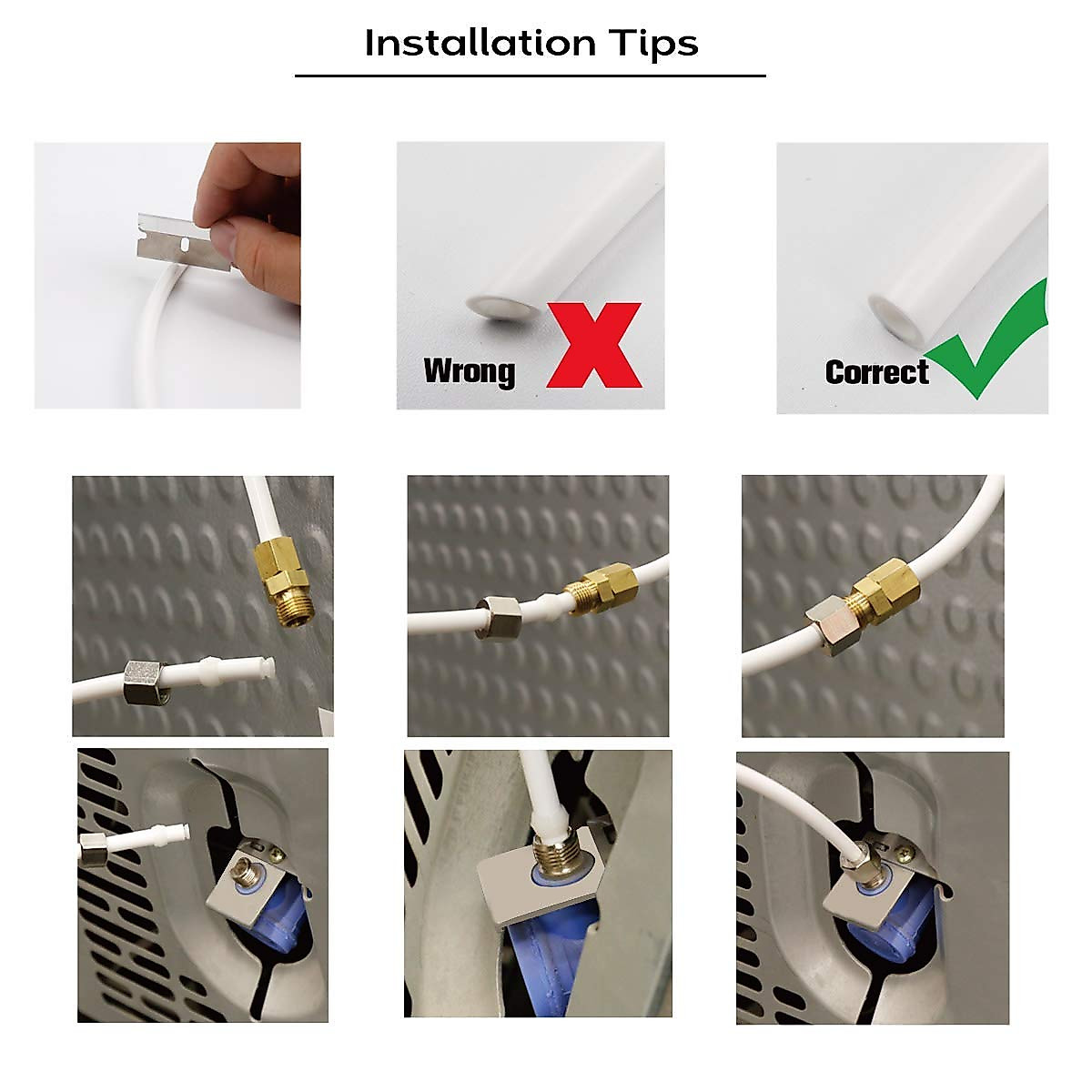 Installation Tips

Wrong

Correct