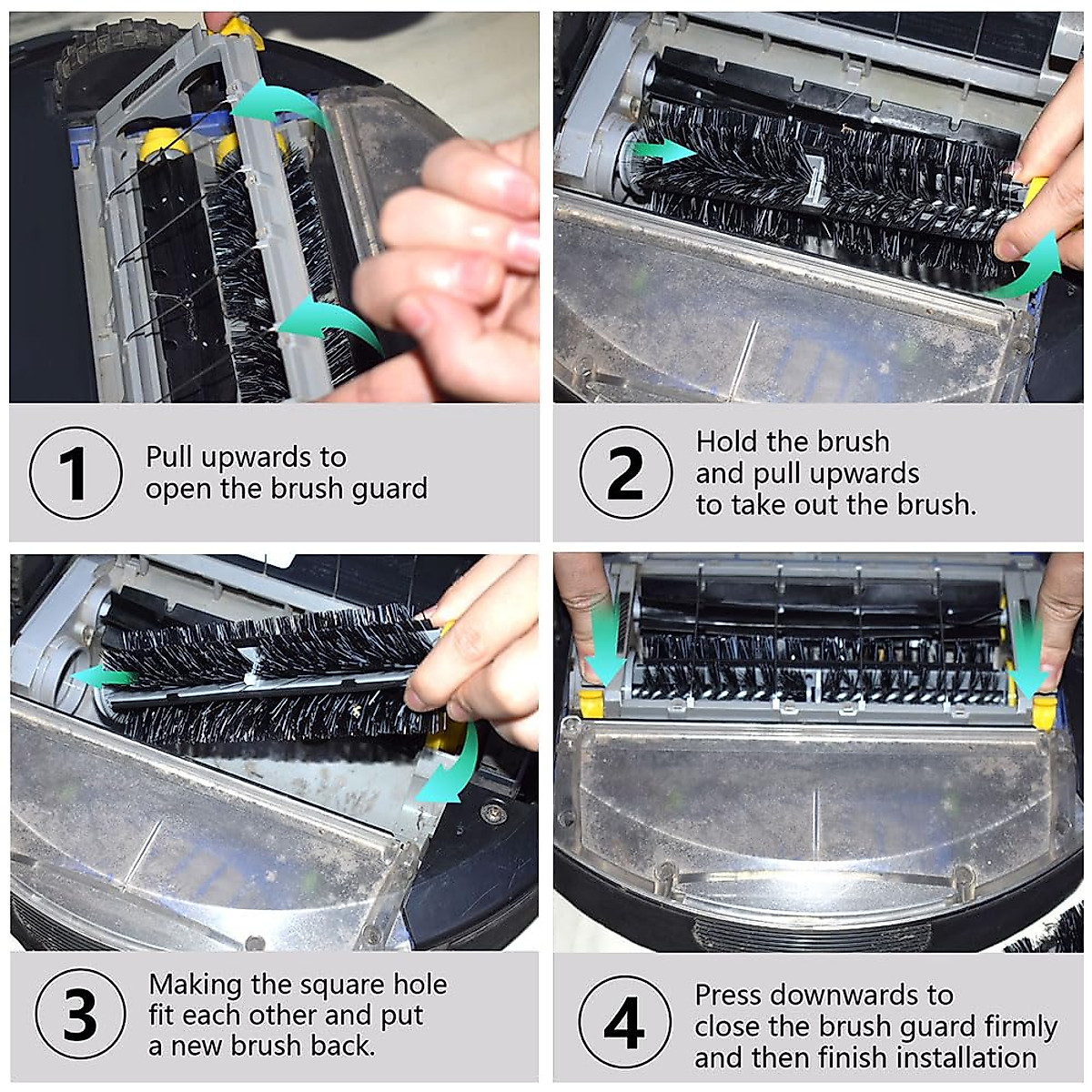 1 Pull upwards to open the brush guard

2 Hold the brush and pull upwards to take out the brush.

3 Making the square hole fit each other and put a new brush back.

4 Press downwards to close the brush guard firmly and then finish installation