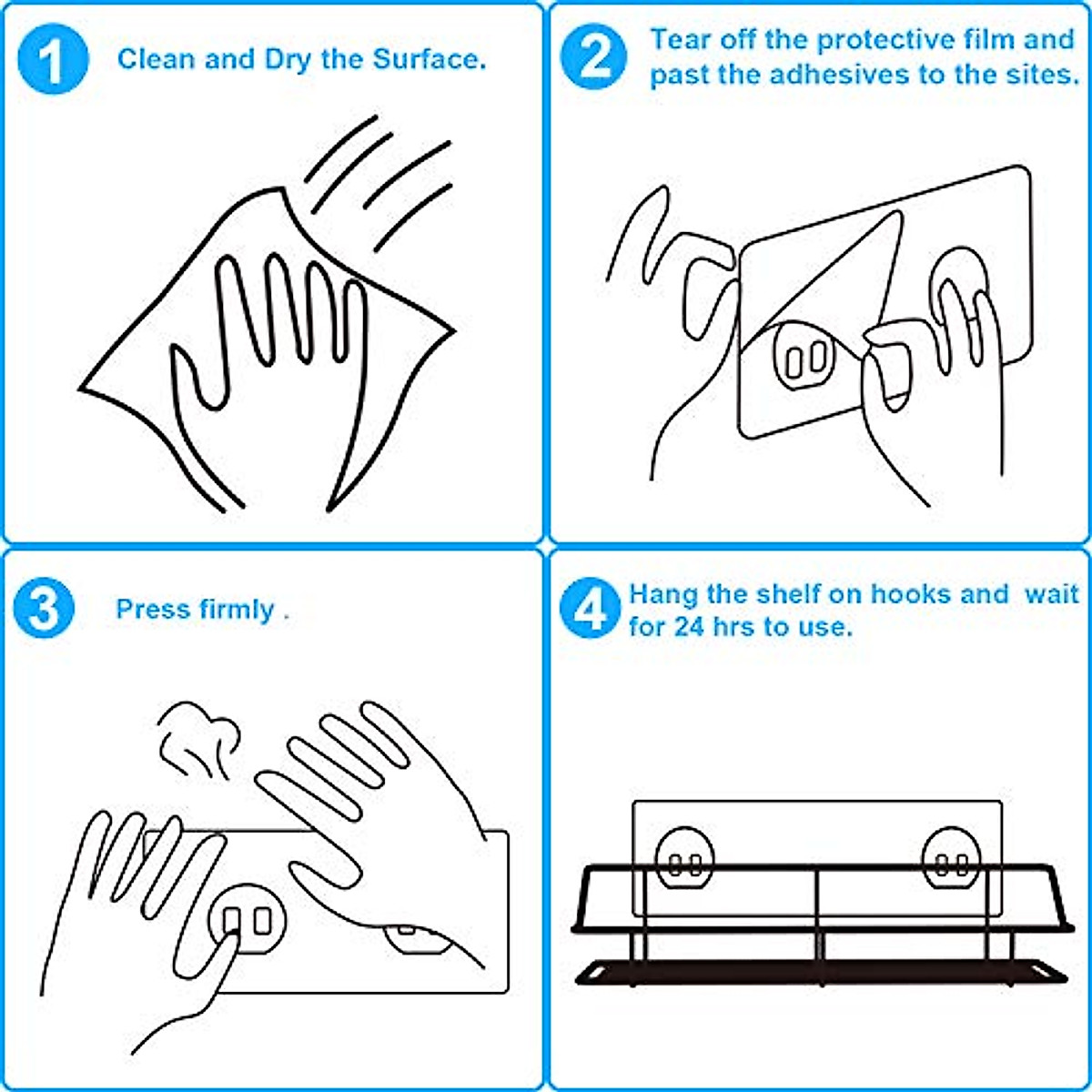 1 Clean and Dry the Surface.

2 Tear off the protective film and past the adhesives to the sites.

3 Press firmly .

4 Hang the shelf on hooks and wait for 24 hrs to use.