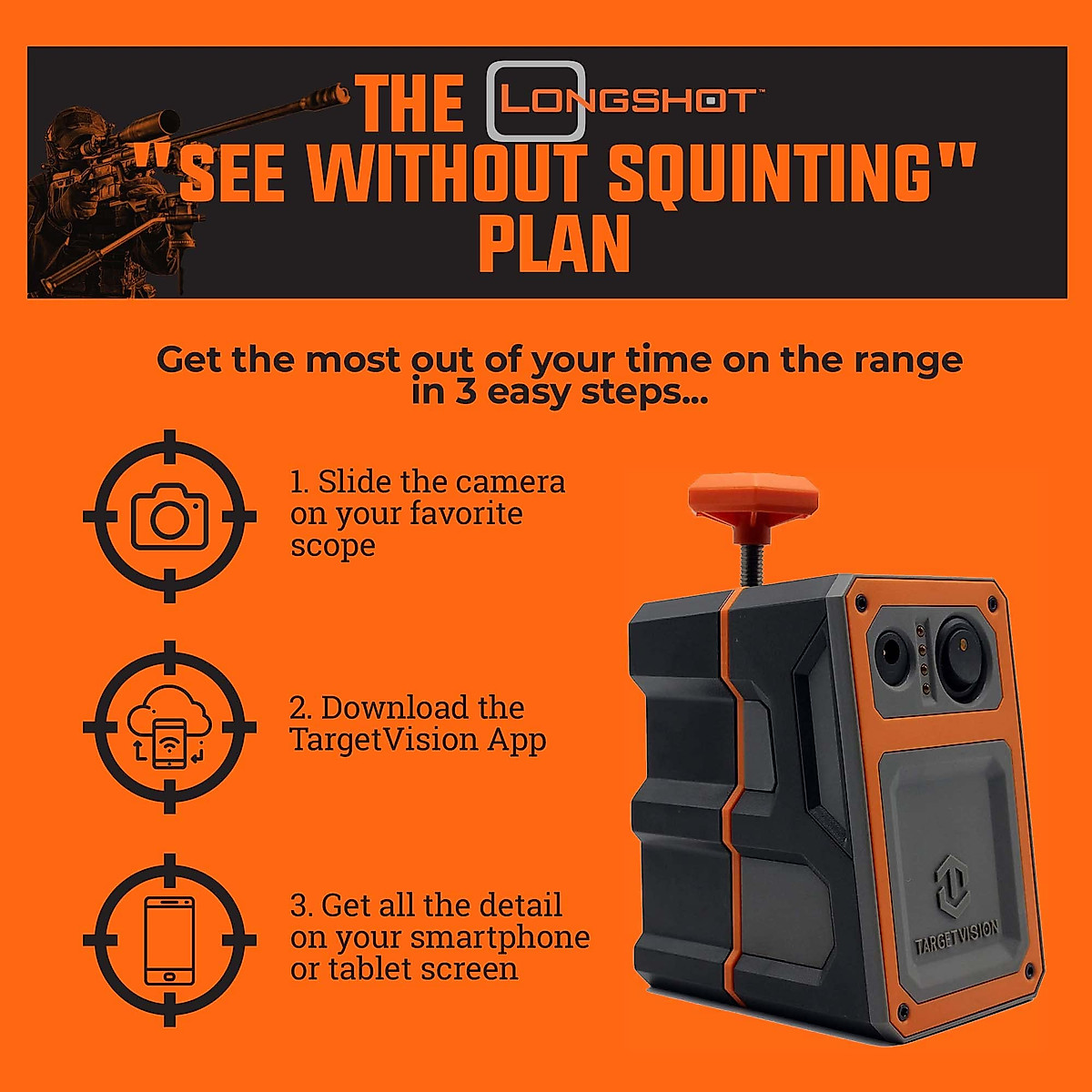 THE LONGSHOT™
"SEE WITHOUT SQUINTING"
PLAN

Get the most out of your time on the range in 3 easy steps...

1. Slide the camera on your favorite scope

2. Download the TargetVision App

3. Get all the detail on your smartphone or tablet screen

TARGETVISION