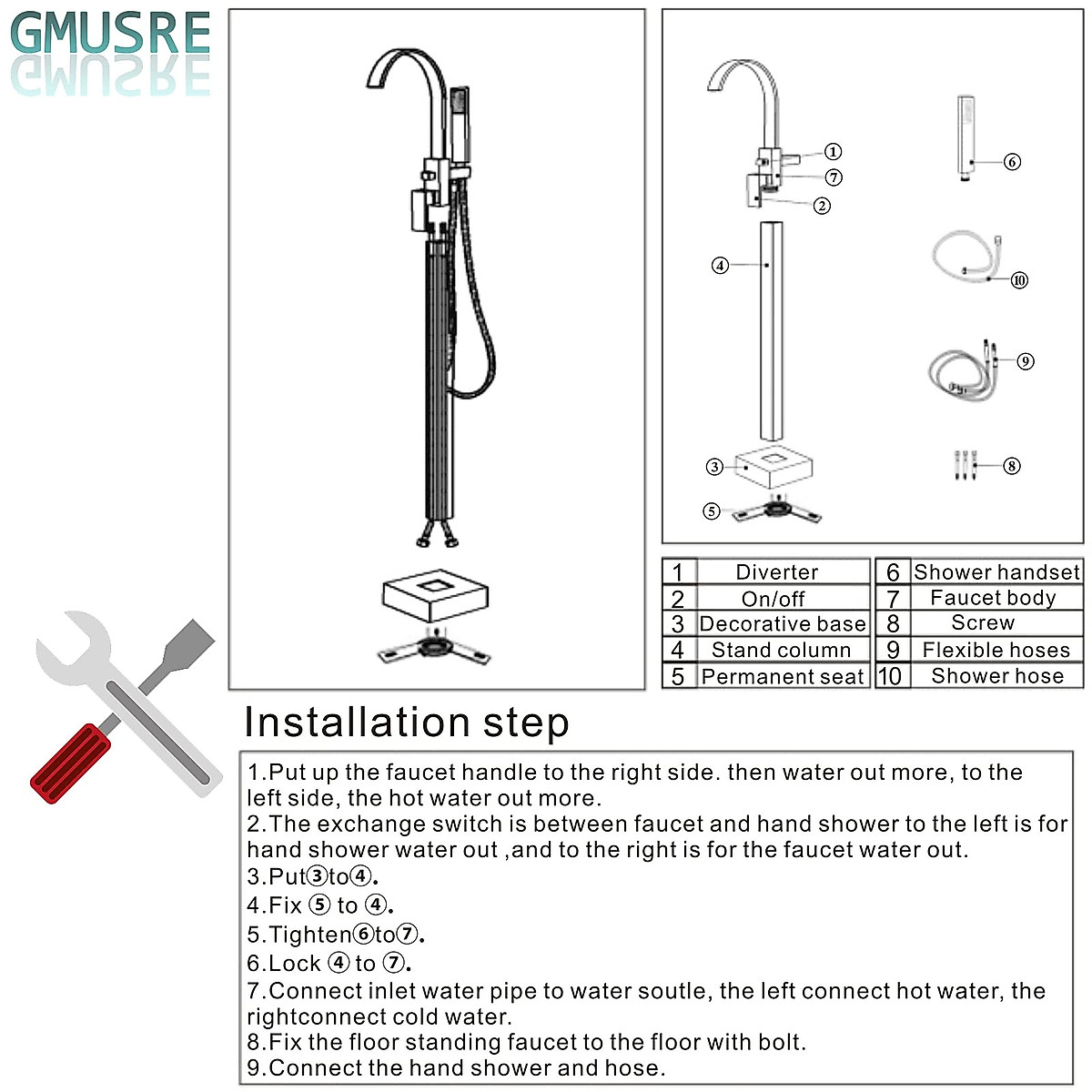 GMUSRE

①
⑦
②
④
③
⑤
⑥
⑩
⑨
⑧

| 1 | Diverter | 6 | Shower handset |
|---|---|---|---|
| 2 | On/off | 7 | Faucet body |
| 3 | Decorative base | 8 | Screw |
| 4 | Stand column | 9 | Flexible hoses |
| 5 | Permanent seat | 10 | Shower hose |

Installation step

1.Put up the faucet handle to the right side. then water out more, to the left side, the hot water out more.
2.The exchange switch is between faucet and hand shower to the left is for hand shower water out ,and to the right is for the faucet water out.
3.Put③to④.
4.Fix ⑤ to ④.
5.Tighten⑥to⑦.
6.Lock ④ to ⑦.
7.Connect inlet water pipe to water soutle, the left connect hot water, the rightconnect cold water.
8.Fix the floor standing faucet to the floor with bolt.
9.Connect the hand shower and hose.