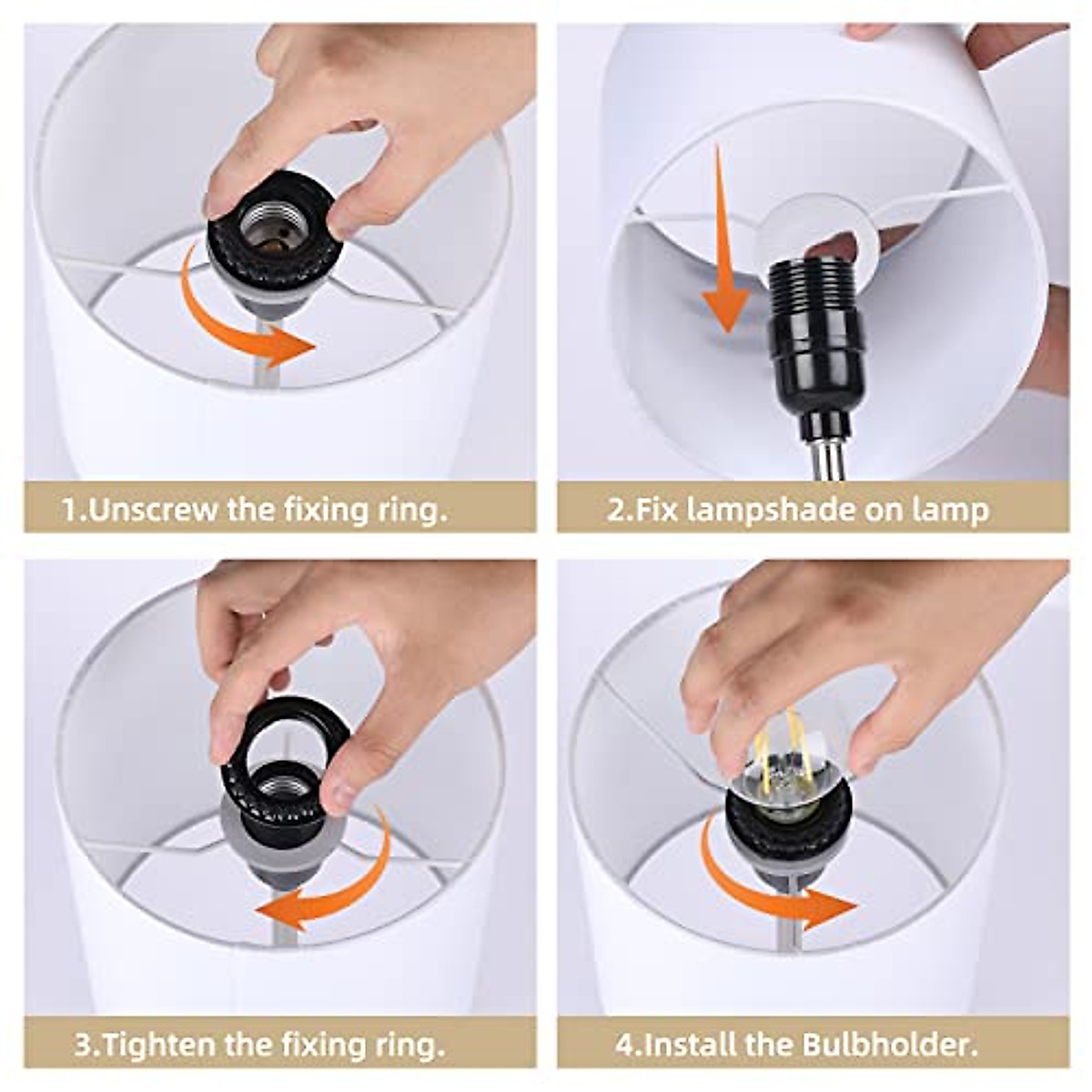 1.Unscrew the fixing ring.

2.Fix lampshade on lamp

3.Tighten the fixing ring.

4.Install the Bulbholder.