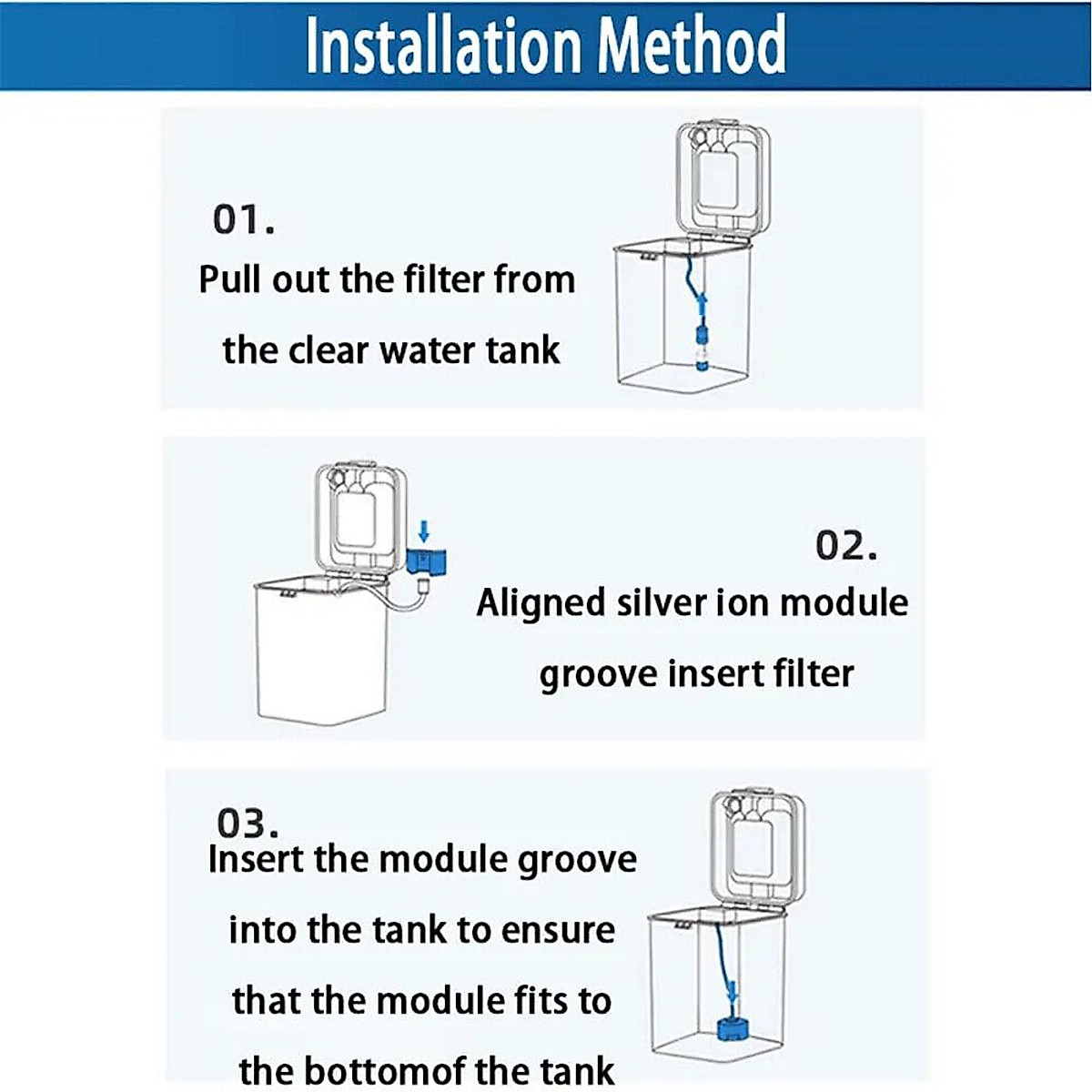 Installation Method

01.
Pull out the filter from the clear water tank

02.
Aligned silver ion module groove insert filter

03.
Insert the module groove into the tank to ensure that the module fits to the bottomof the tank