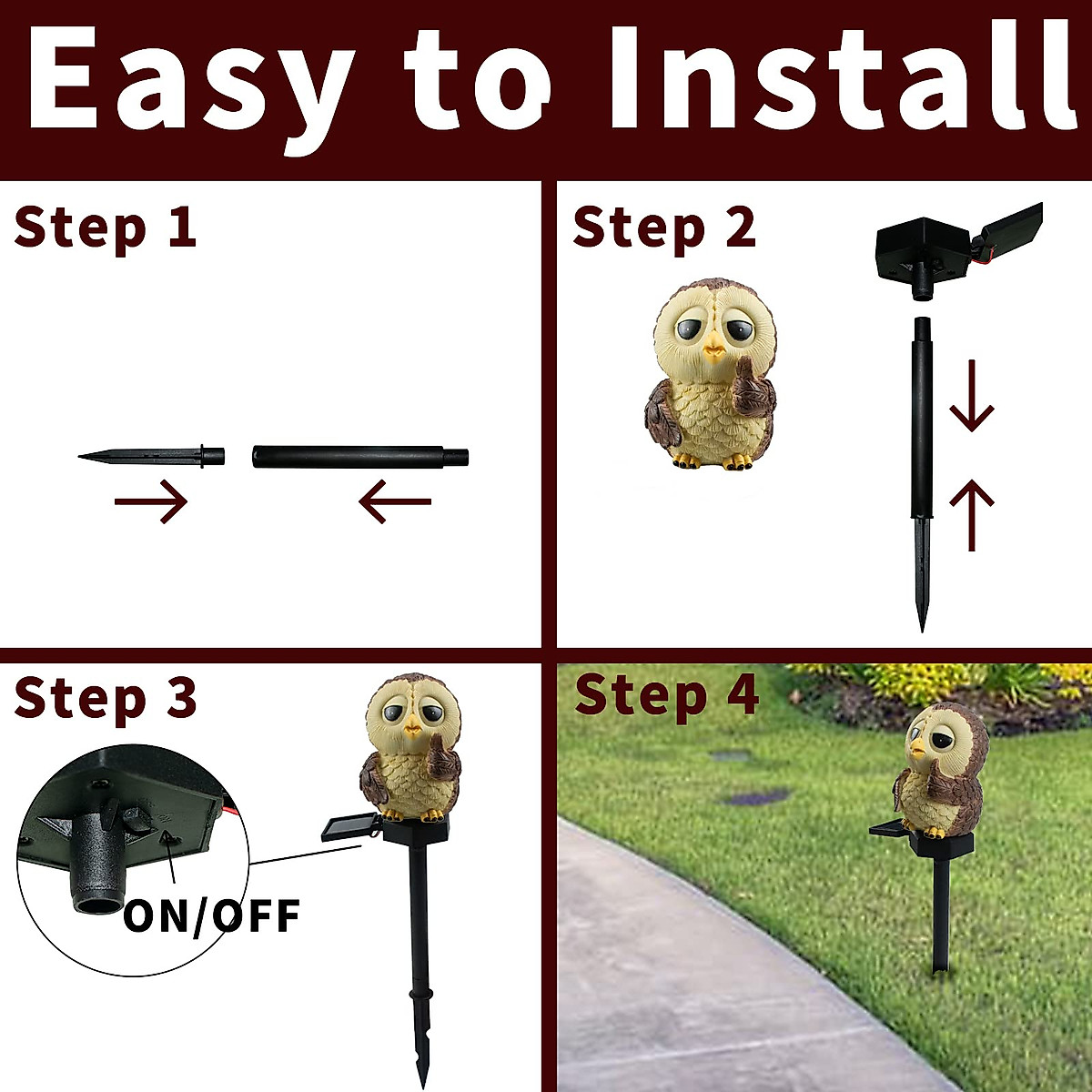 Easy to Install

Step 1

Step 2

Step 3

ON/OFF

Step 4