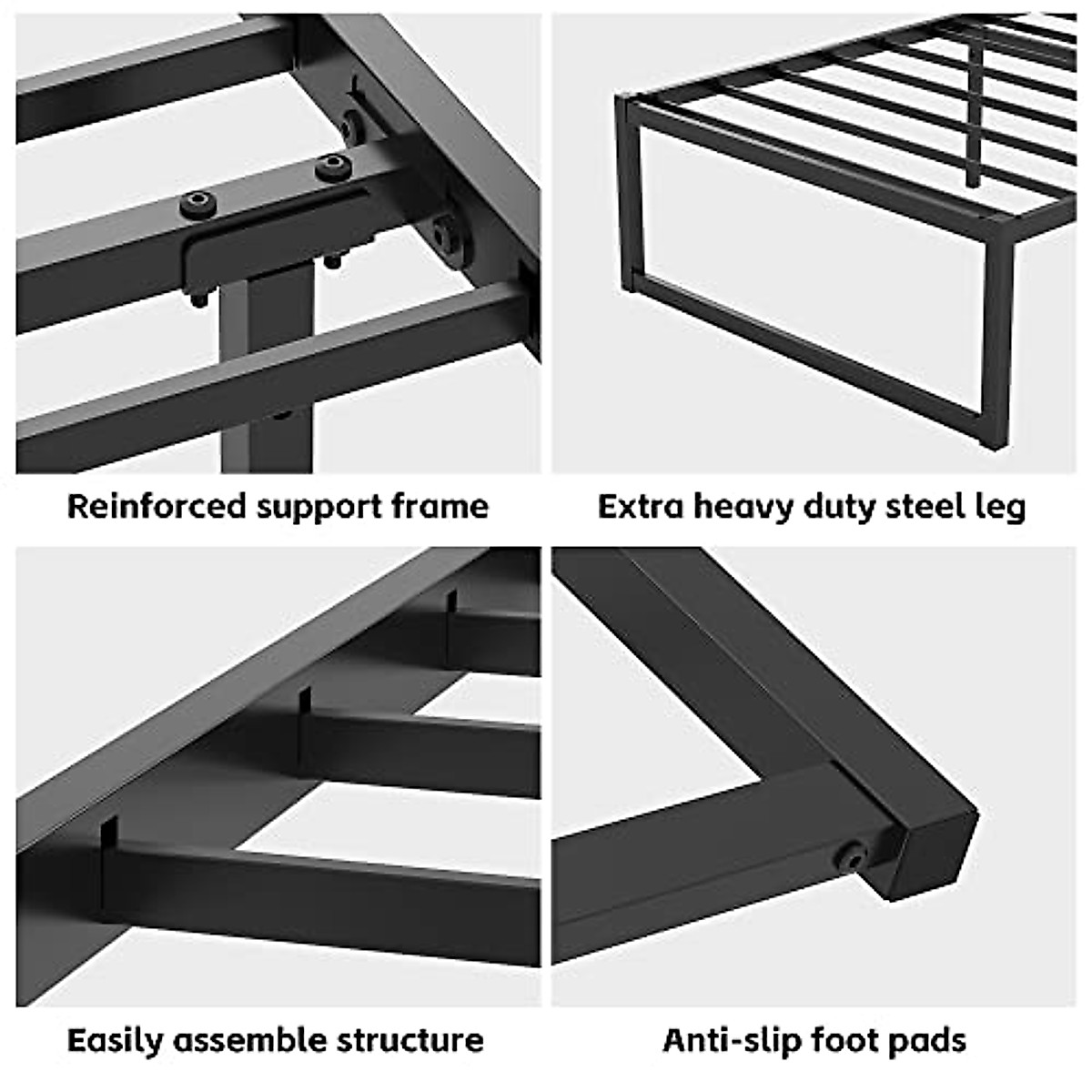 Reinforced support frame

Extra heavy duty steel leg

Easily assemble structure

Anti-slip foot pads