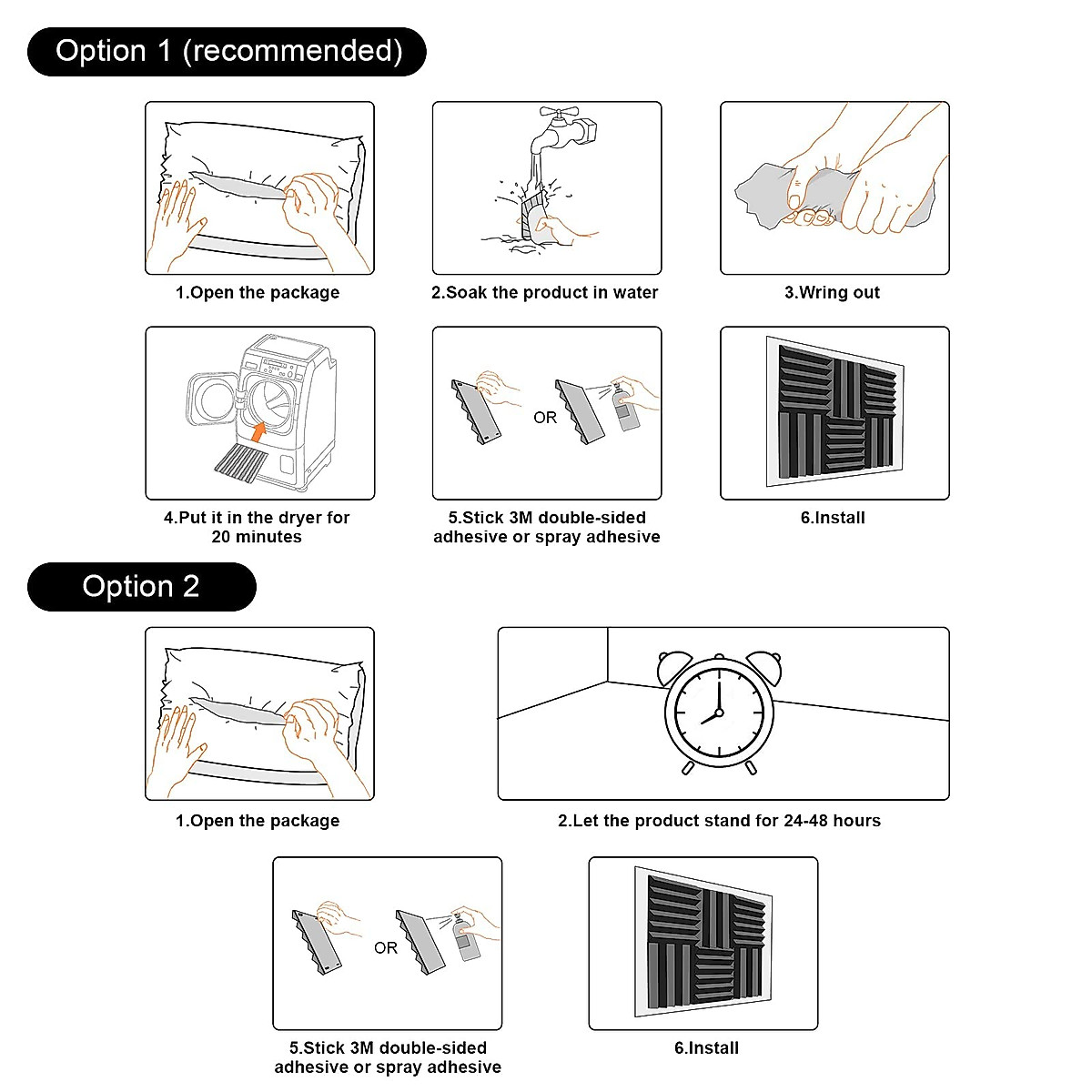 Option 1 (recommended)

1.Open the package

2.Soak the product in water

3.Wring out

4.Put it in the dryer for 20 minutes

OR

5.Stick 3M double-sided adhesive or spray adhesive

6.Install

Option 2

1.Open the package

2.Let the product stand for 24-48 hours

OR

5.Stick 3M double-sided adhesive or spray adhesive

6.Install