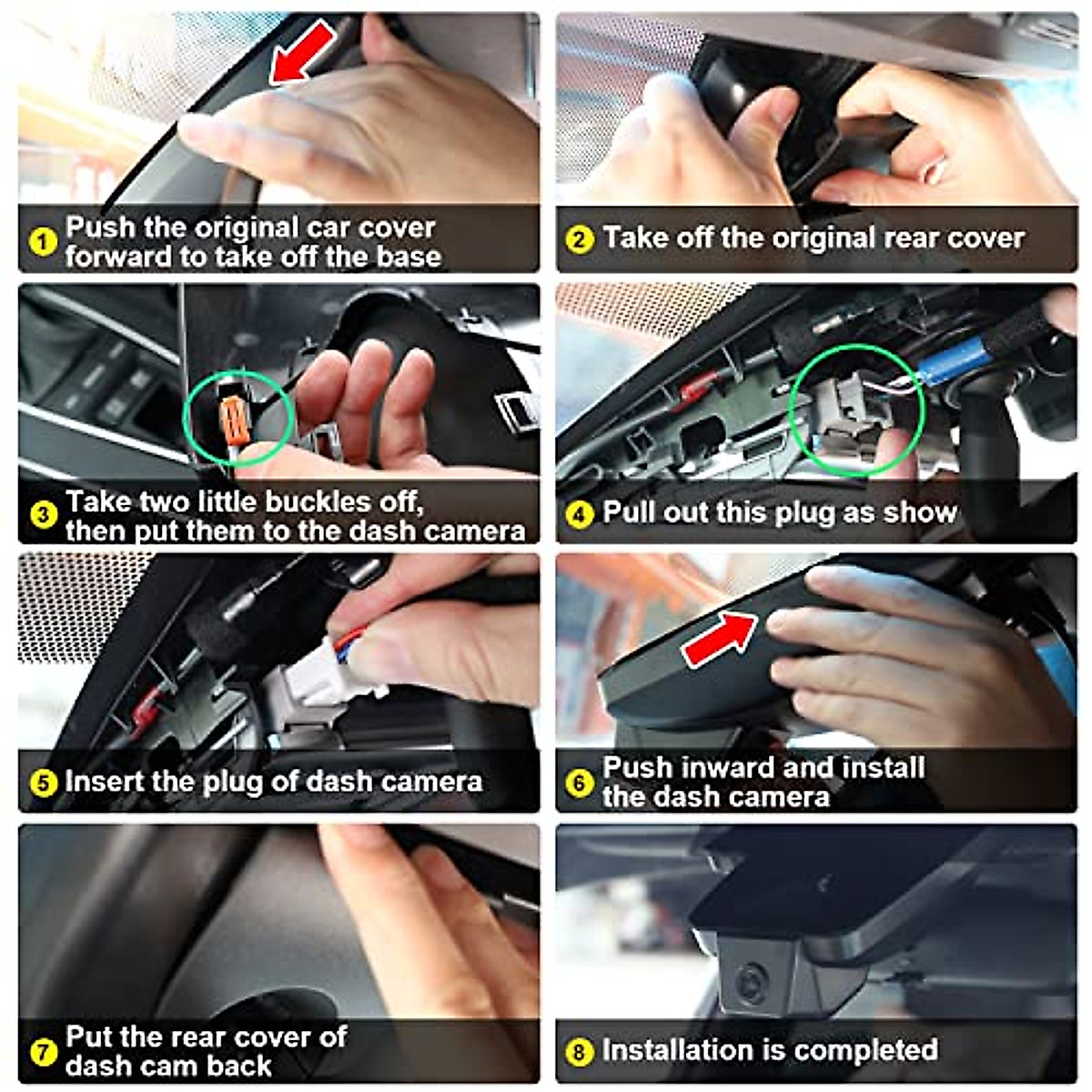 1 Push the original car cover forward to take off the base

2 Take off the original rear cover

3 Take two little buckles off, then put them to the dash camera

4 Pull out this plug as show

5 Insert the plug of dash camera

6 Push inward and install the dash camera

7 Put the rear cover of dash cam back

8 Installation is completed