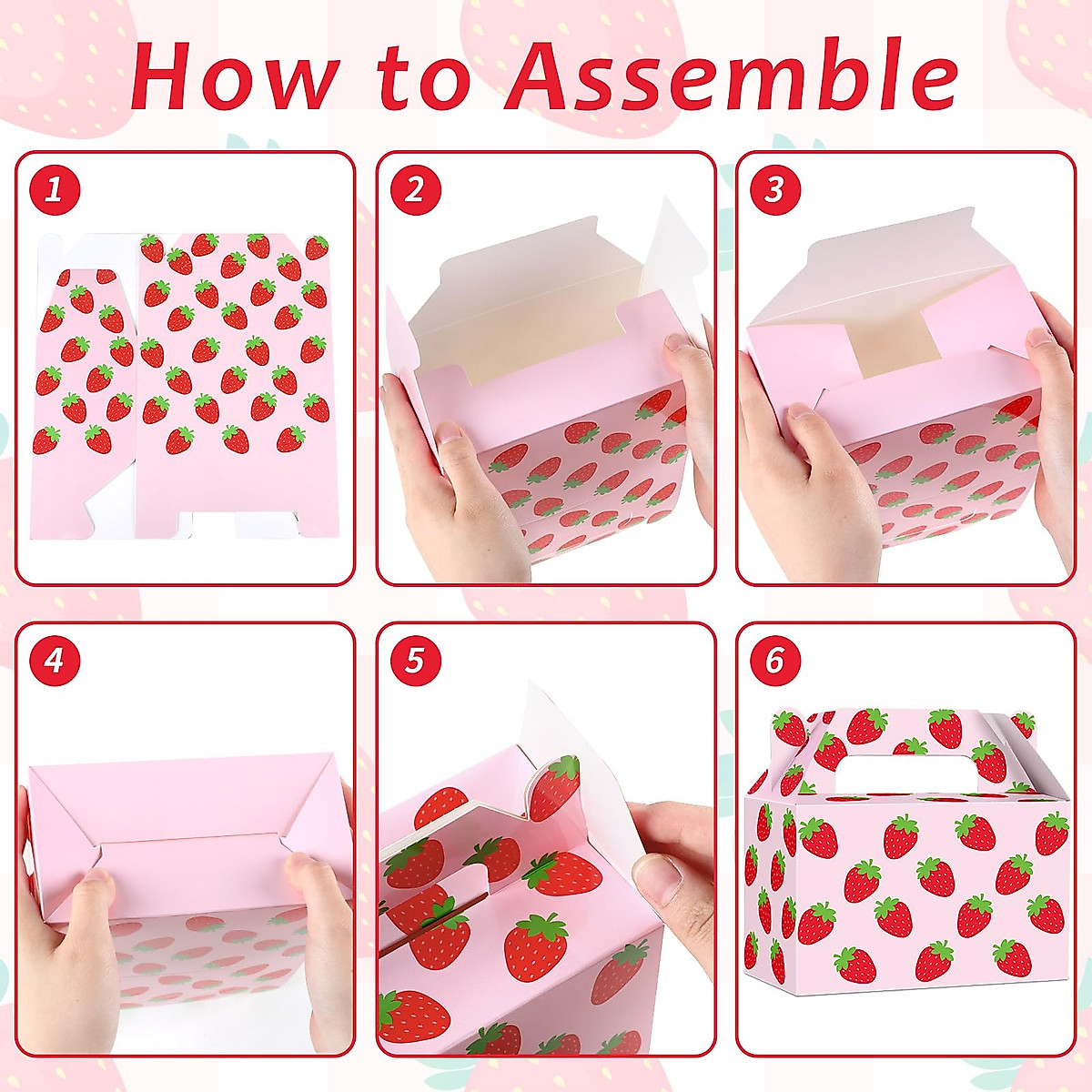 How to Assemble

1

2

3

4

5

6