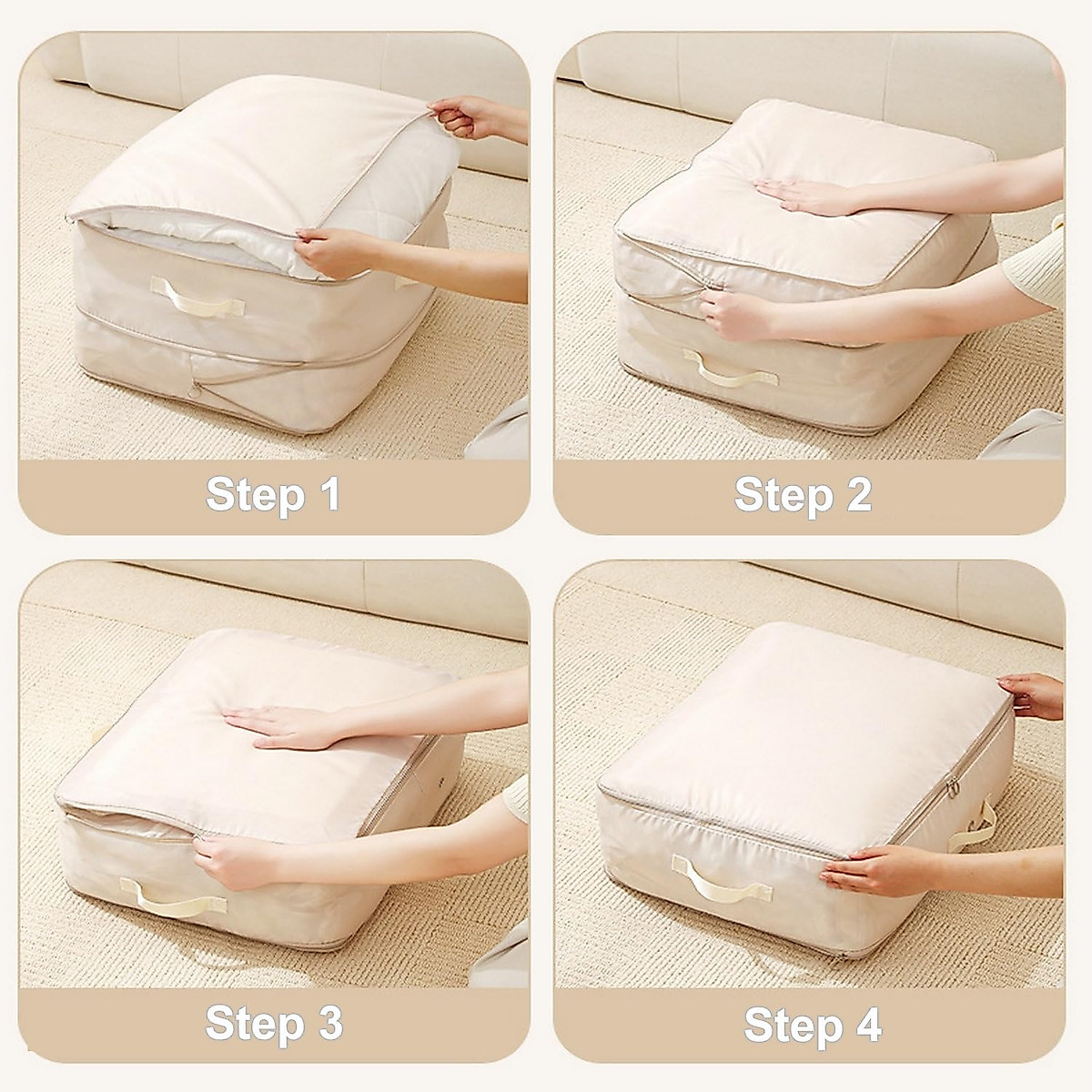 Step 1

Step 2

Step 3

Step 4