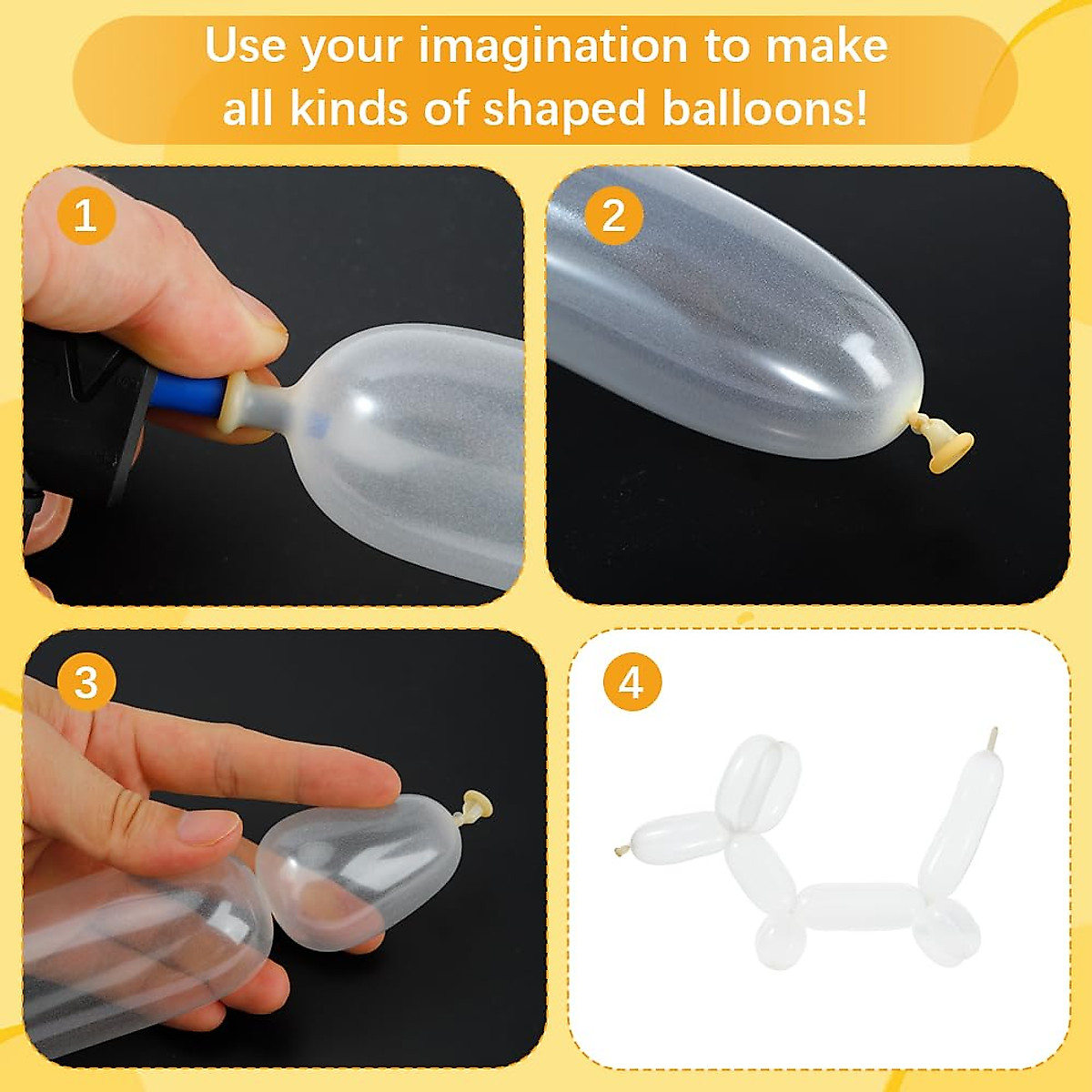 Use your imagination to make all kinds of shaped balloons!

1

2

3

4