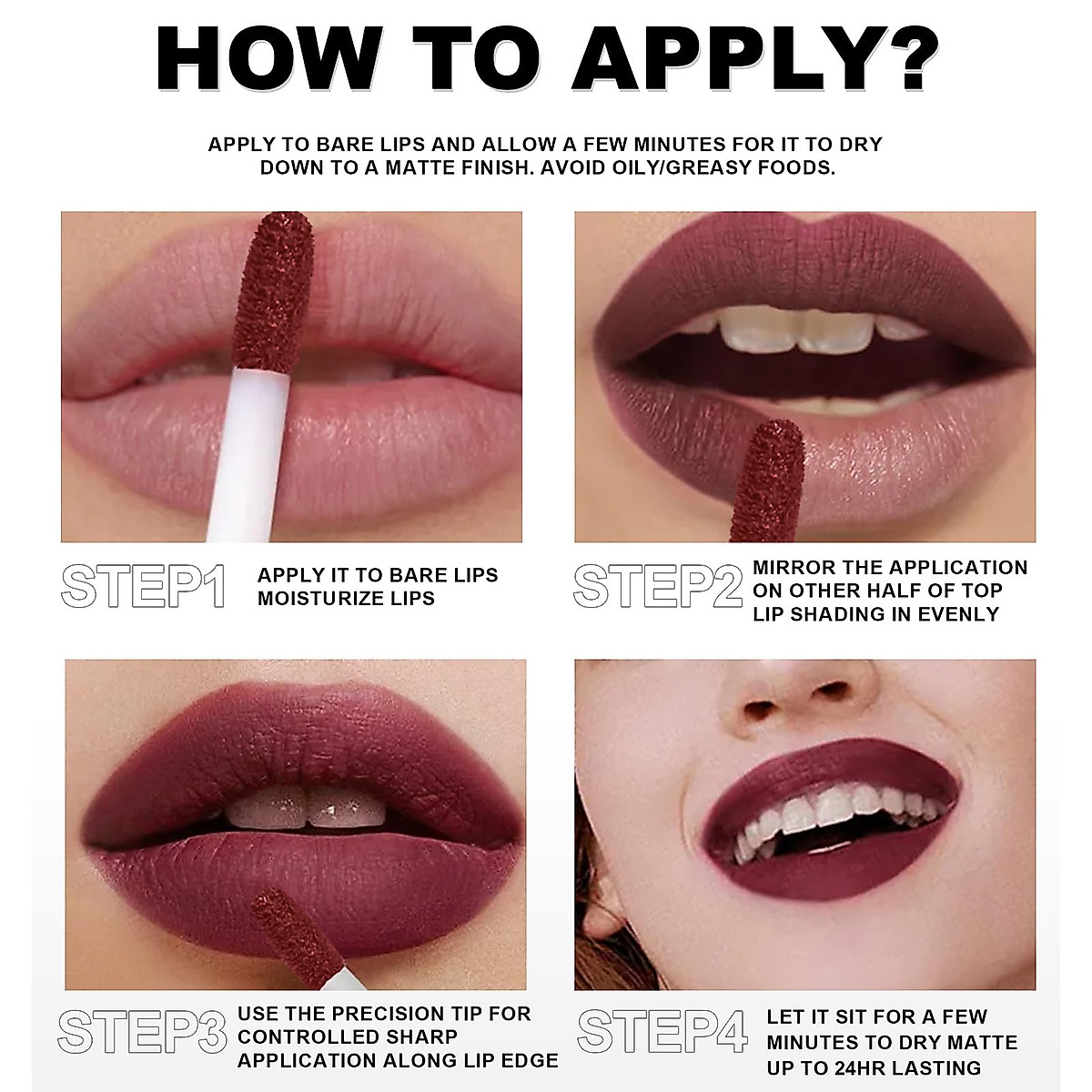 HOW TO APPLY?

APPLY TO BARE LIPS AND ALLOW A FEW MINUTES FOR IT TO DRY DOWN TO A MATTE FINISH. AVOID OILY/GREASY FOODS.

STEP1 APPLY IT TO BARE LIPS MOISTURIZE LIPS

STEP2 MIRROR THE APPLICATION ON OTHER HALF OF TOP LIP SHADING IN EVENLY

STEP3 USE THE PRECISION TIP FOR CONTROLLED SHARP APPLICATION ALONG LIP EDGE

STEP4 LET IT SIT FOR A FEW MINUTES TO DRY MATTE UP TO 24HR LASTING