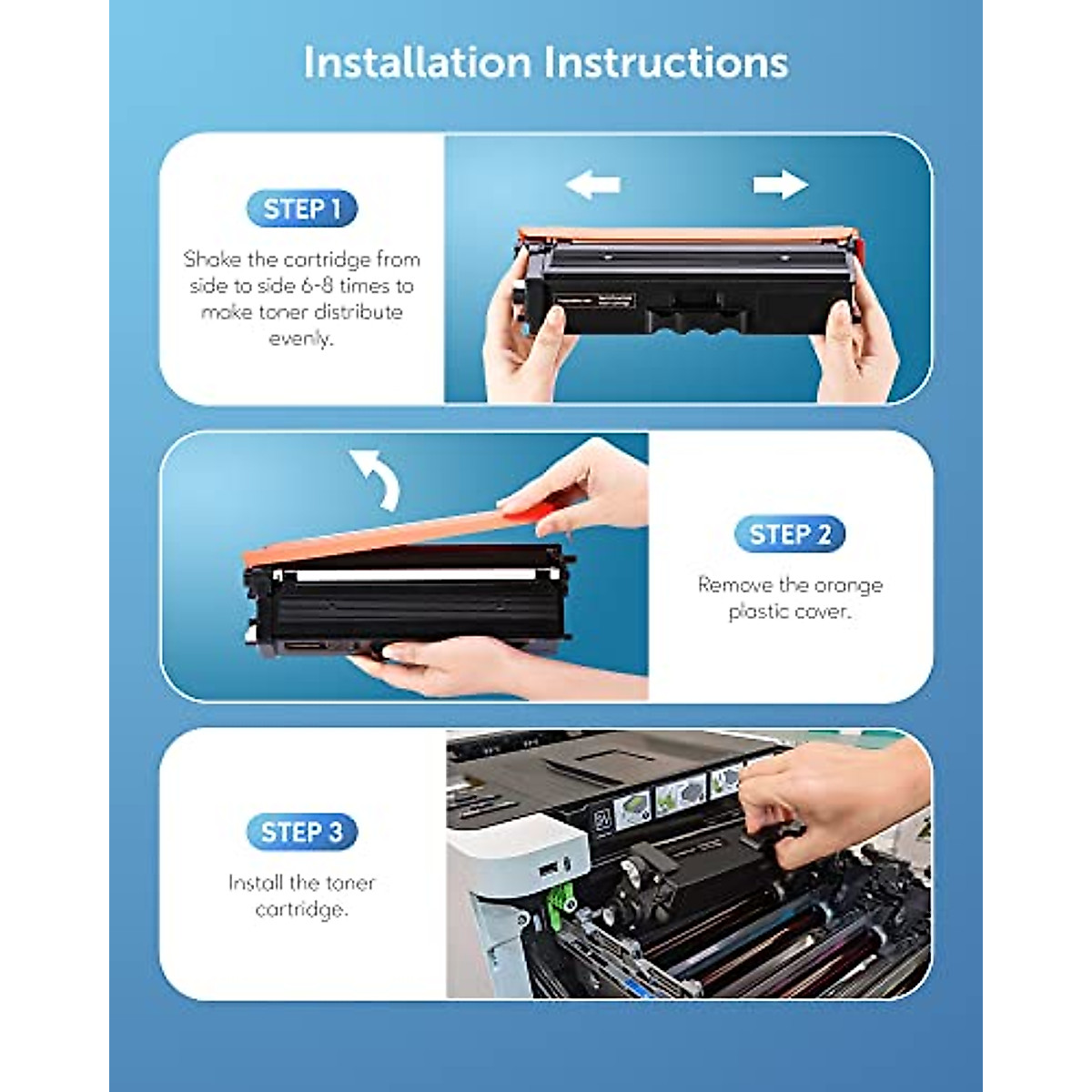 Installation Instructions

STEP 1

Shake the cartridge from side to side 6-8 times to make toner distribute evenly.

STEP 2

Remove the orange plastic cover.

STEP 3

Install the toner cartridge.