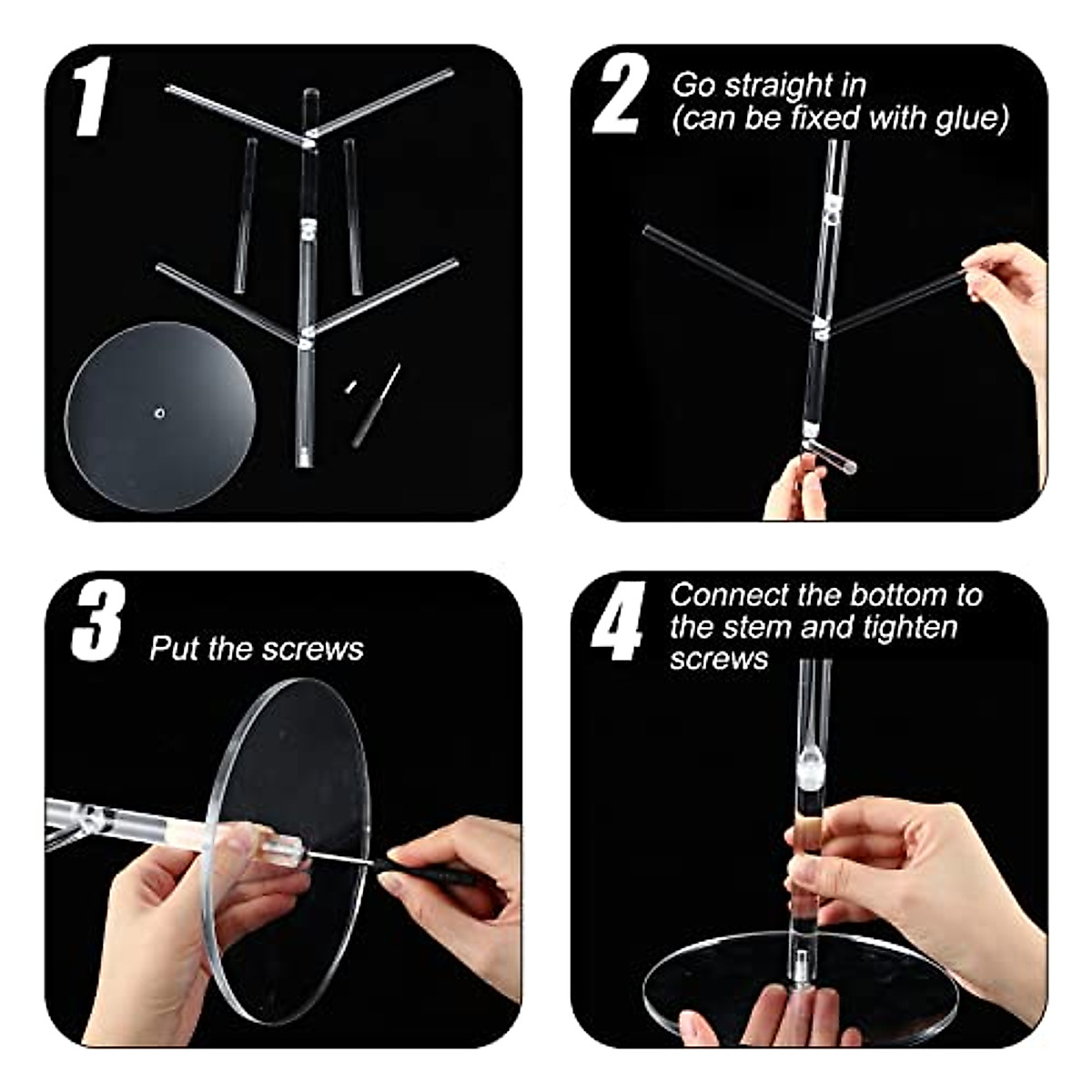 1

2 Go straight in (can be fixed with glue)

3 Put the screws

4 Connect the bottom to the stem and tighten screws