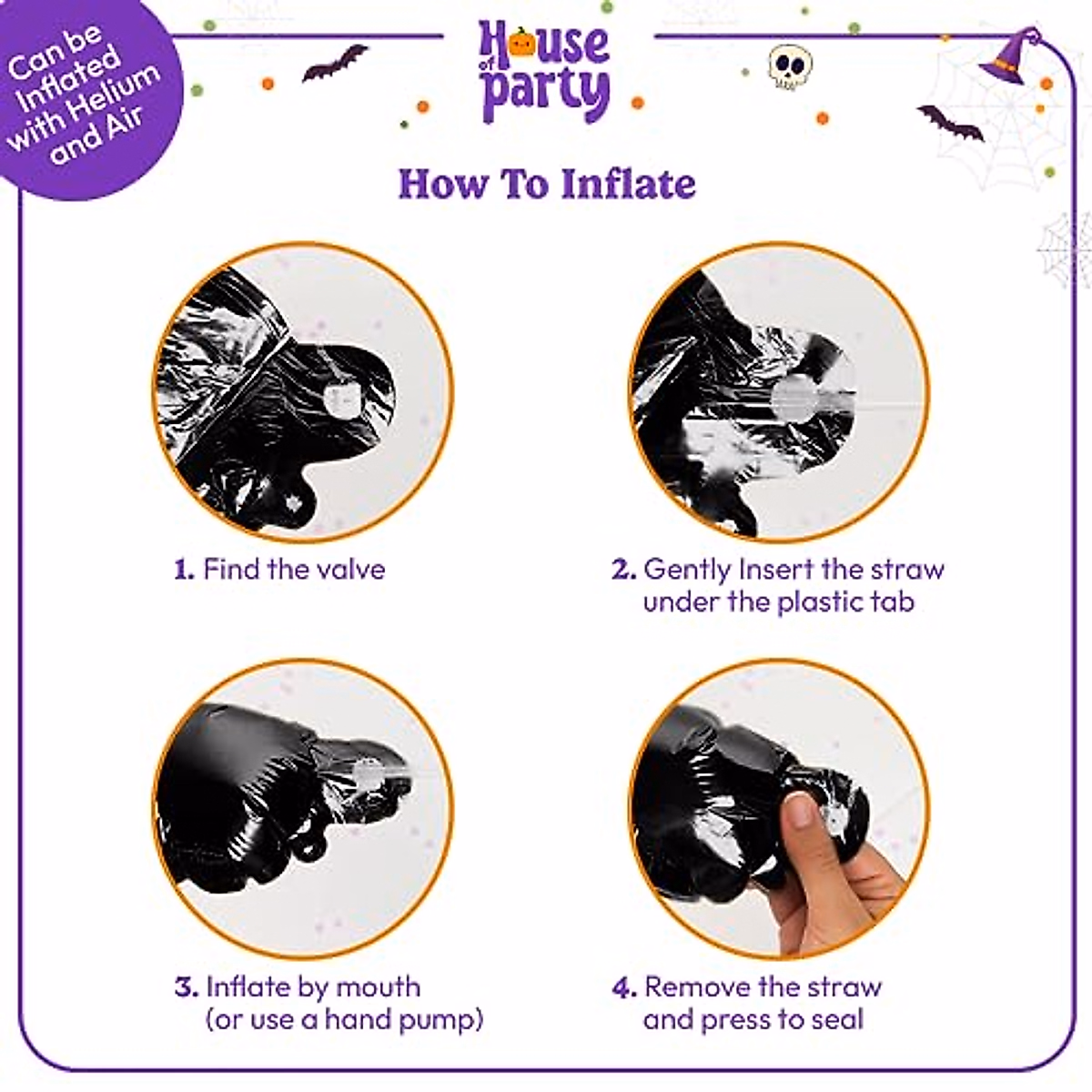 Can be Inflated with Helium and Air

House of party

How To Inflate

1. Find the valve

2. Gently Insert the straw under the plastic tab

3. Inflate by mouth (or use a hand pump)

4. Remove the straw and press to seal