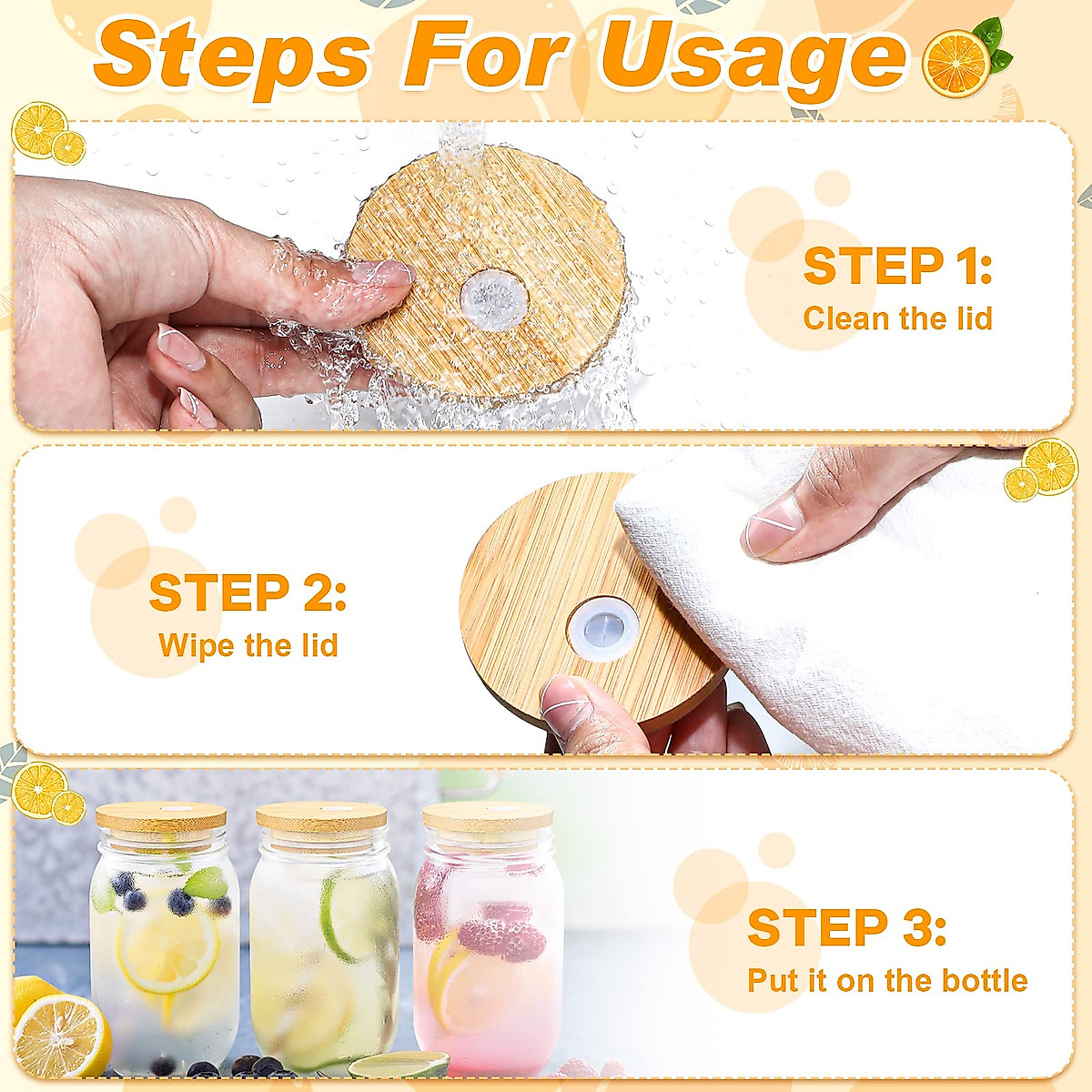 Steps For Usage

STEP 1:
Clean the lid

STEP 2:
Wipe the lid

STEP 3:
Put it on the bottle