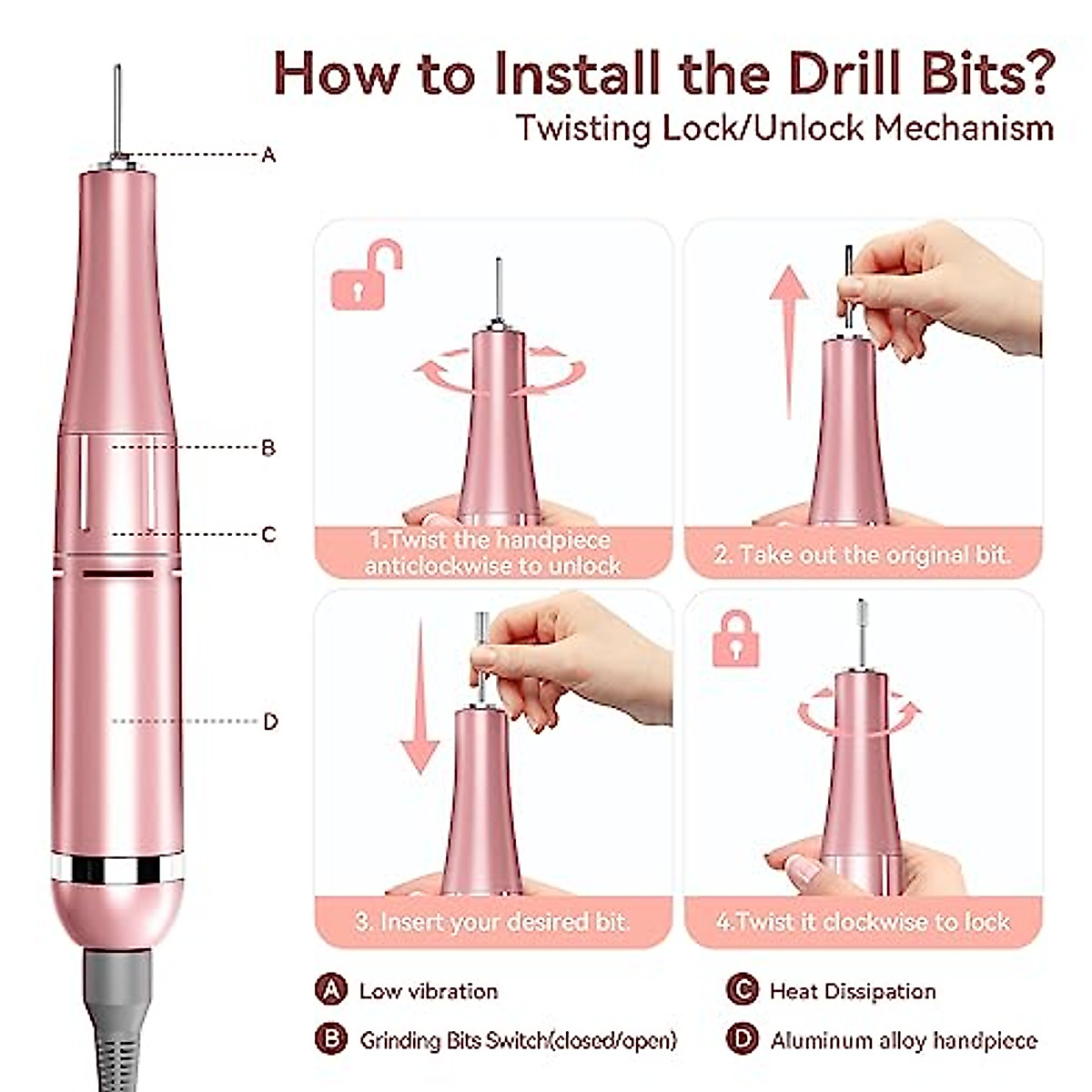 How to Install the Drill Bits?
Twisting Lock/Unlock Mechanism

A

B

C

D

1.Twist the handpiece anticlockwise to unlock

2. Take out the original bit.

3. Insert your desired bit.

4.Twist it clockwise to lock

A Low vibration

B Grinding Bits Switch(closed/open)

C Heat Dissipation

D Aluminum alloy handpiece