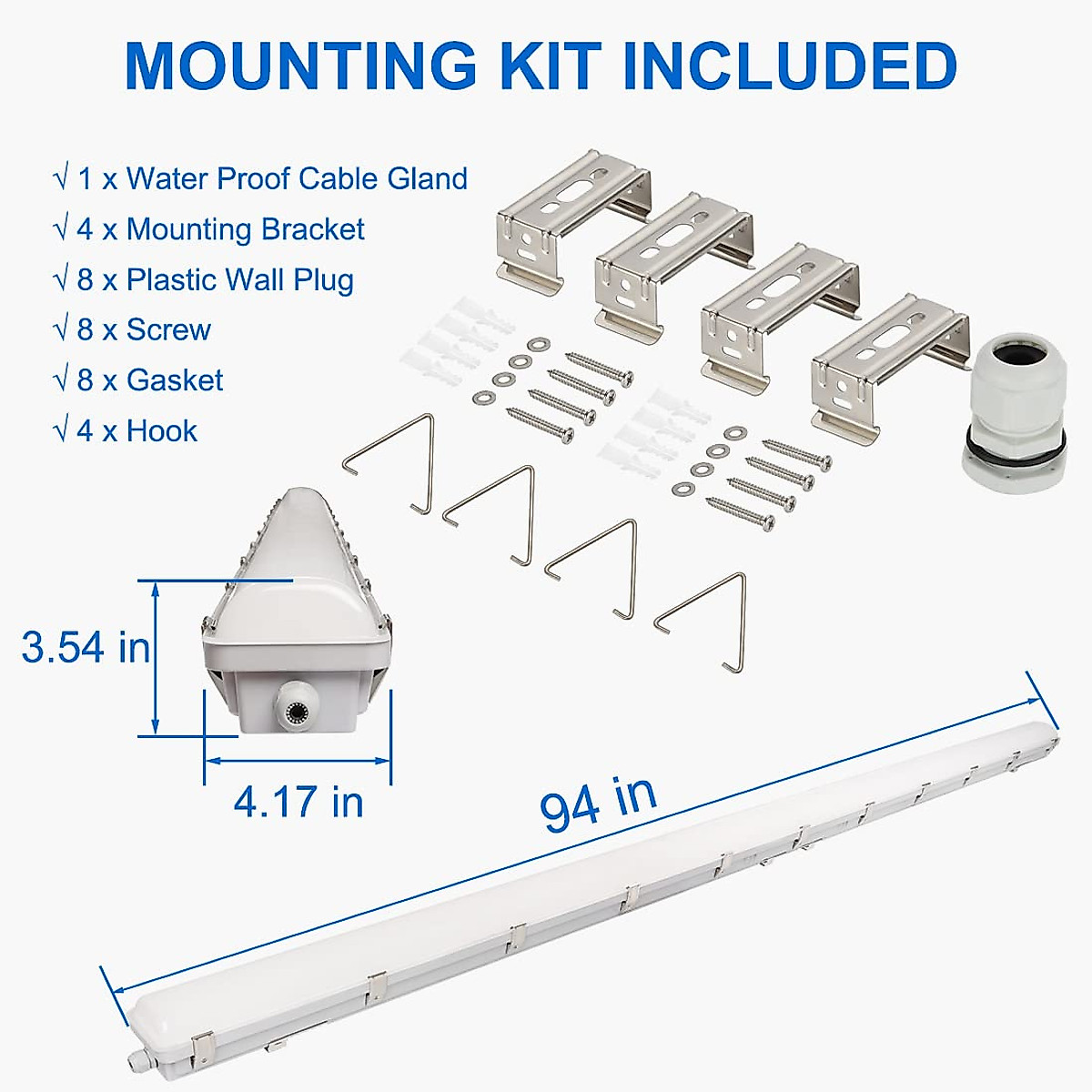 MOUNTING KIT INCLUDED

√ 1 x Water Proof Cable Gland
√ 4 x Mounting Bracket
√ 8 x Plastic Wall Plug
√ 8 x Screw
√ 8 x Gasket
√ 4 x Hook

3.54 in

4.17 in

94 in