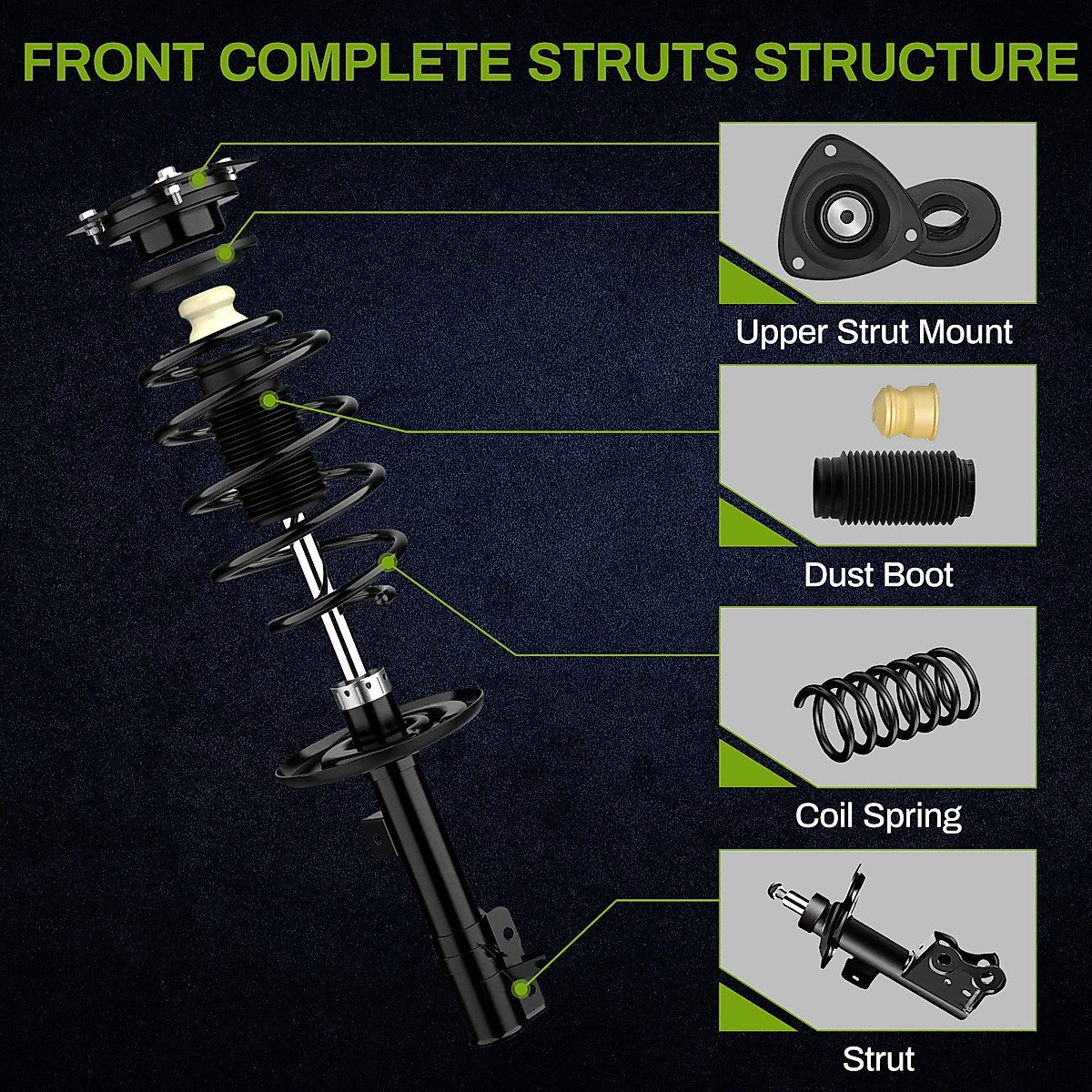 FRONT COMPLETE STRUTS STRUCTURE

Upper Strut Mount

Dust Boot

Coil Spring

Strut